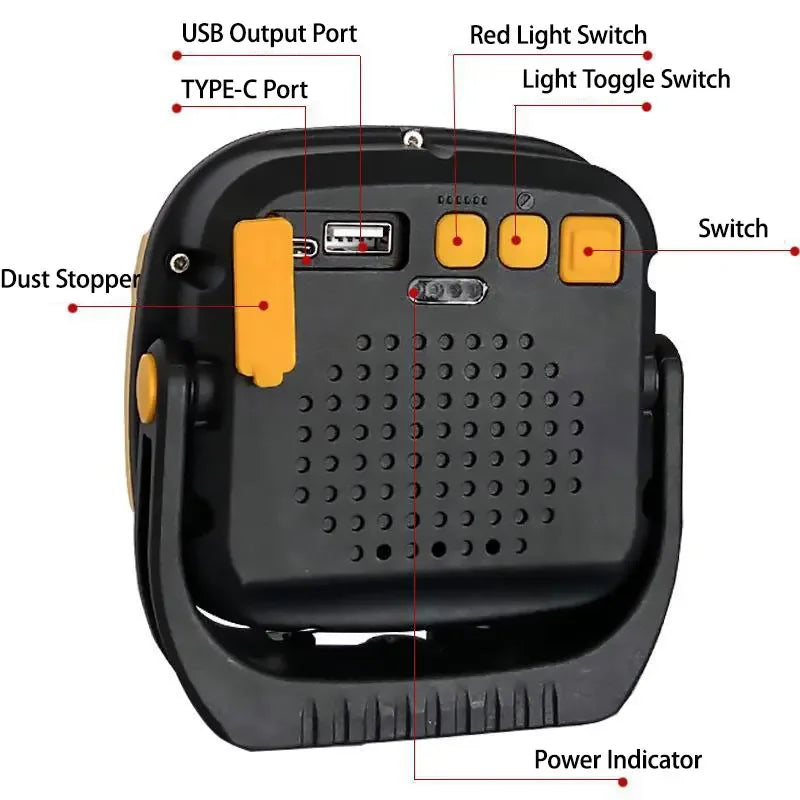 USB Output Port
TYPE-C Port
Red Light Switch
Light Toggle Switch
Switch
Dust Stopper
Power Indicator