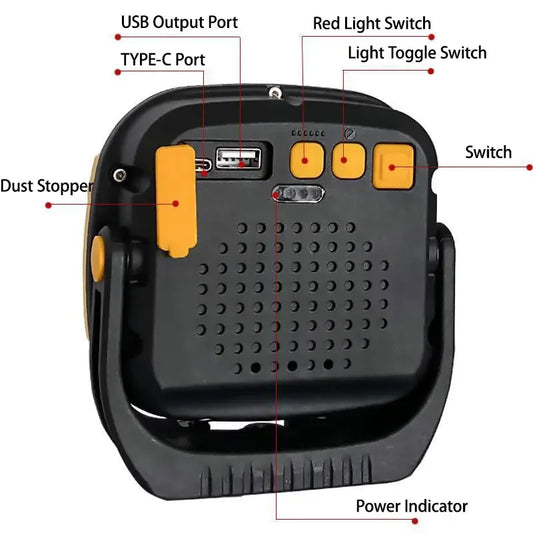 USB Output Port

TYPE-C Port

Red Light Switch

Light Toggle Switch

Switch

Dust Stopper

Power Indicator