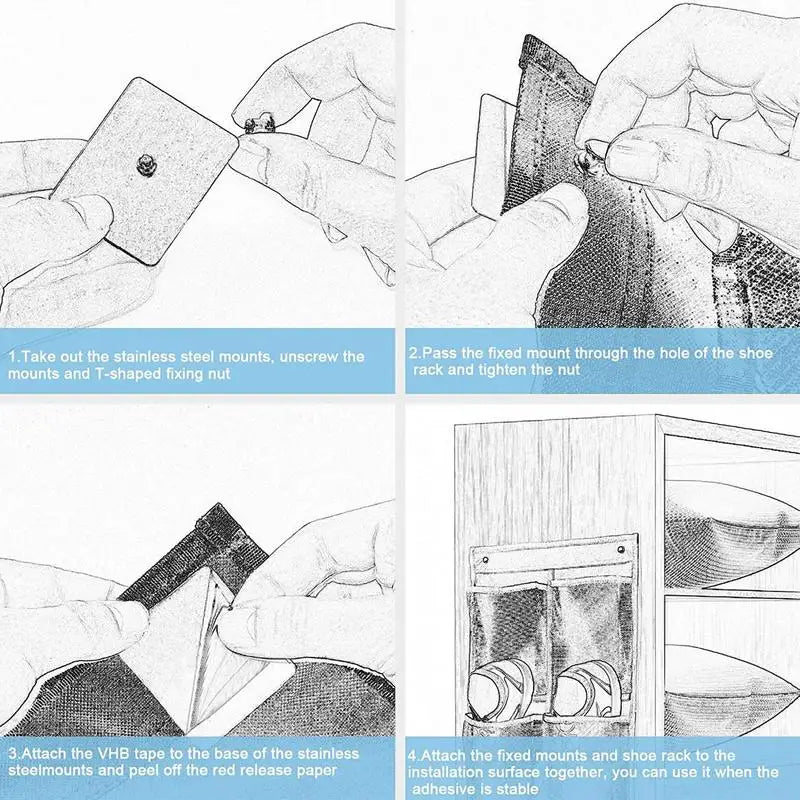 1.Take out the stainless steel mounts, unscrew the mounts and T-shaped fixing nut

2.Pass the fixed mount through the hole of the shoe rack and tighten the nut

3.Attach the VHB tape to the base of the stainless steelmounts and peel off the red release paper

4.Attach the fixed mounts and shoe rack to the installation surface together, you can use it when the adhesive is stable