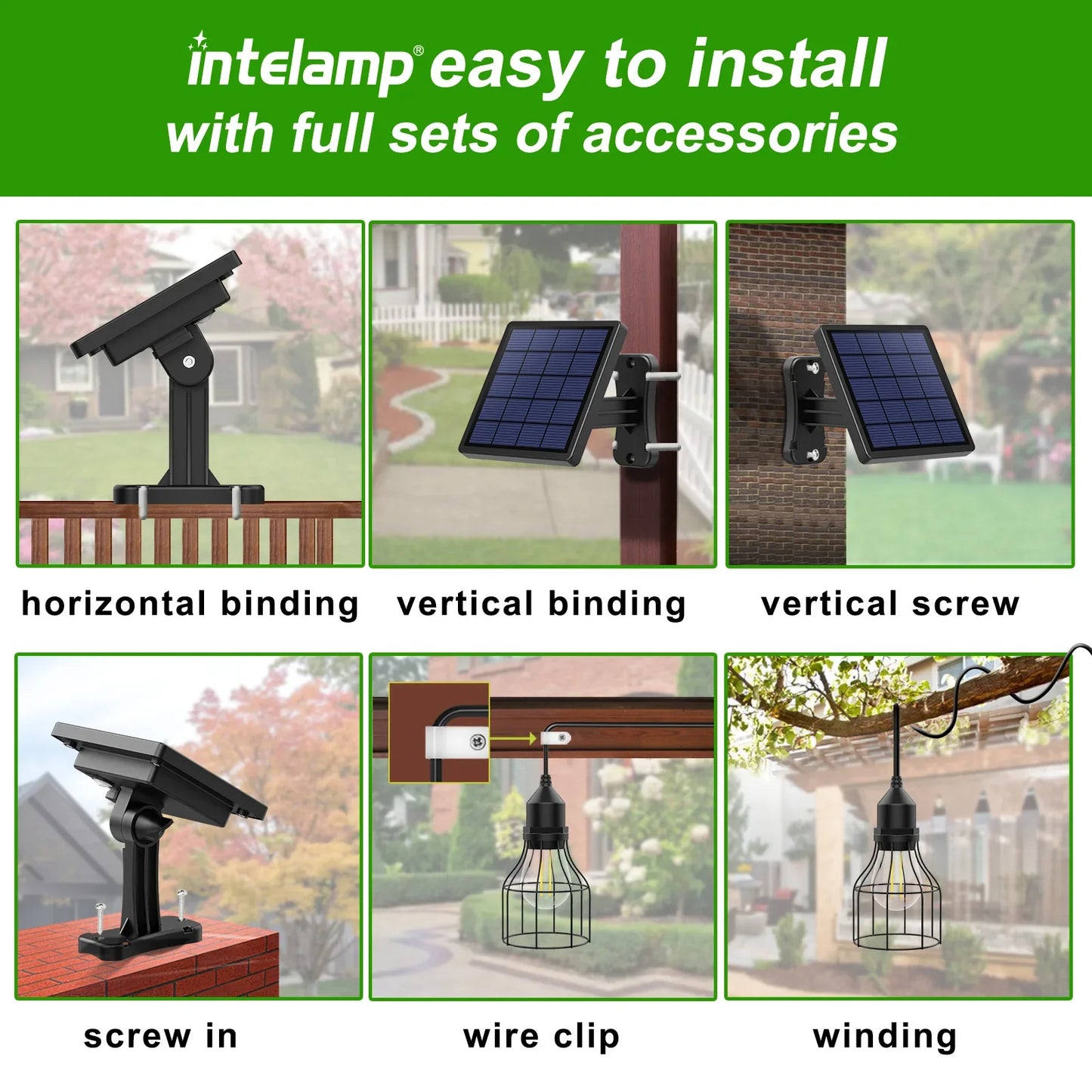 intelamp® easy to install
with full sets of accessories

horizontal binding

vertical binding

vertical screw

screw in

wire clip

winding