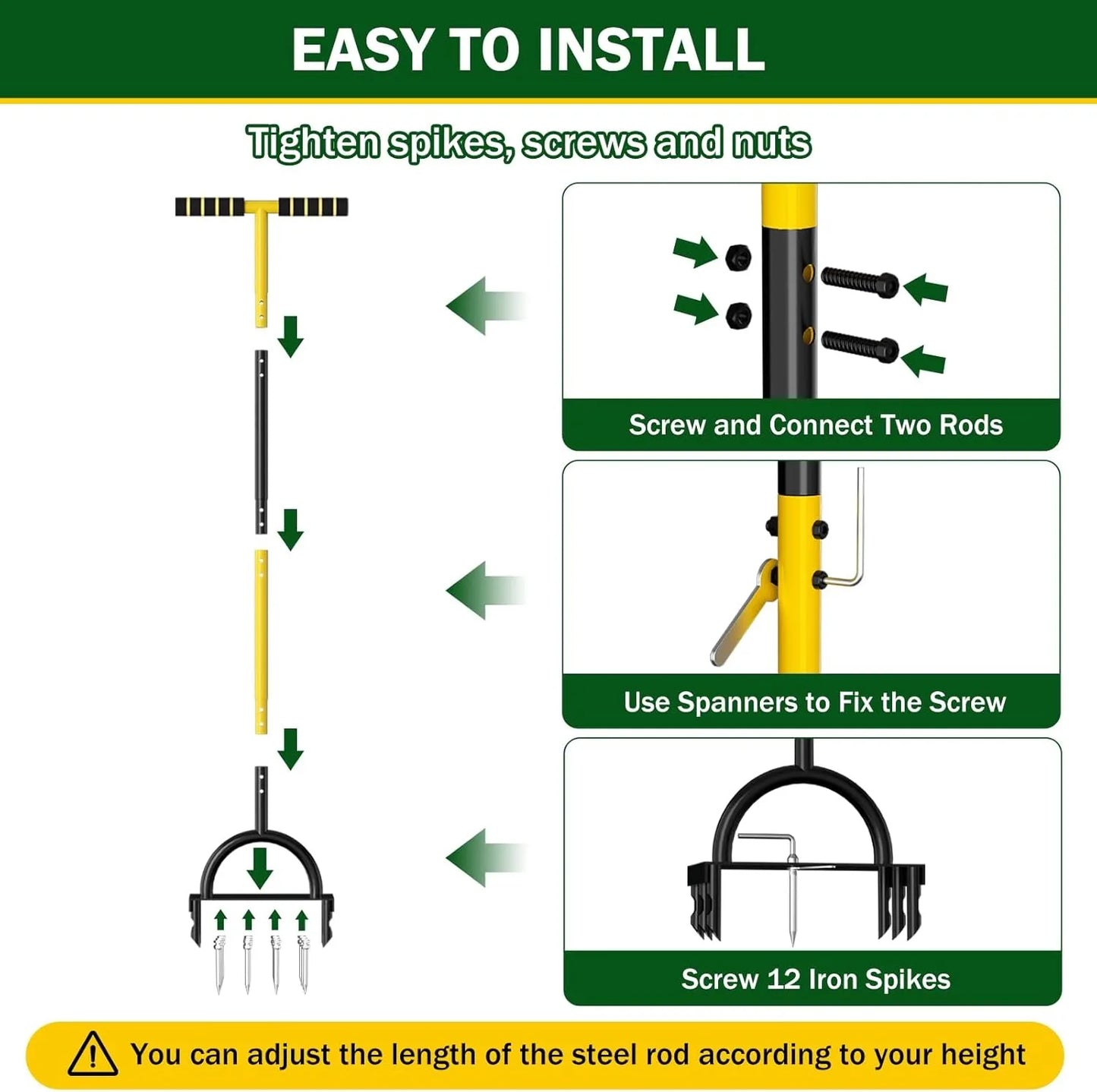 EASY TO INSTALL

Tighten spikes, screws and nuts

Screw and Connect Two Rods

Use Spanners to Fix the Screw

Screw 12 Iron Spikes

You can adjust the length of the steel rod according to your height