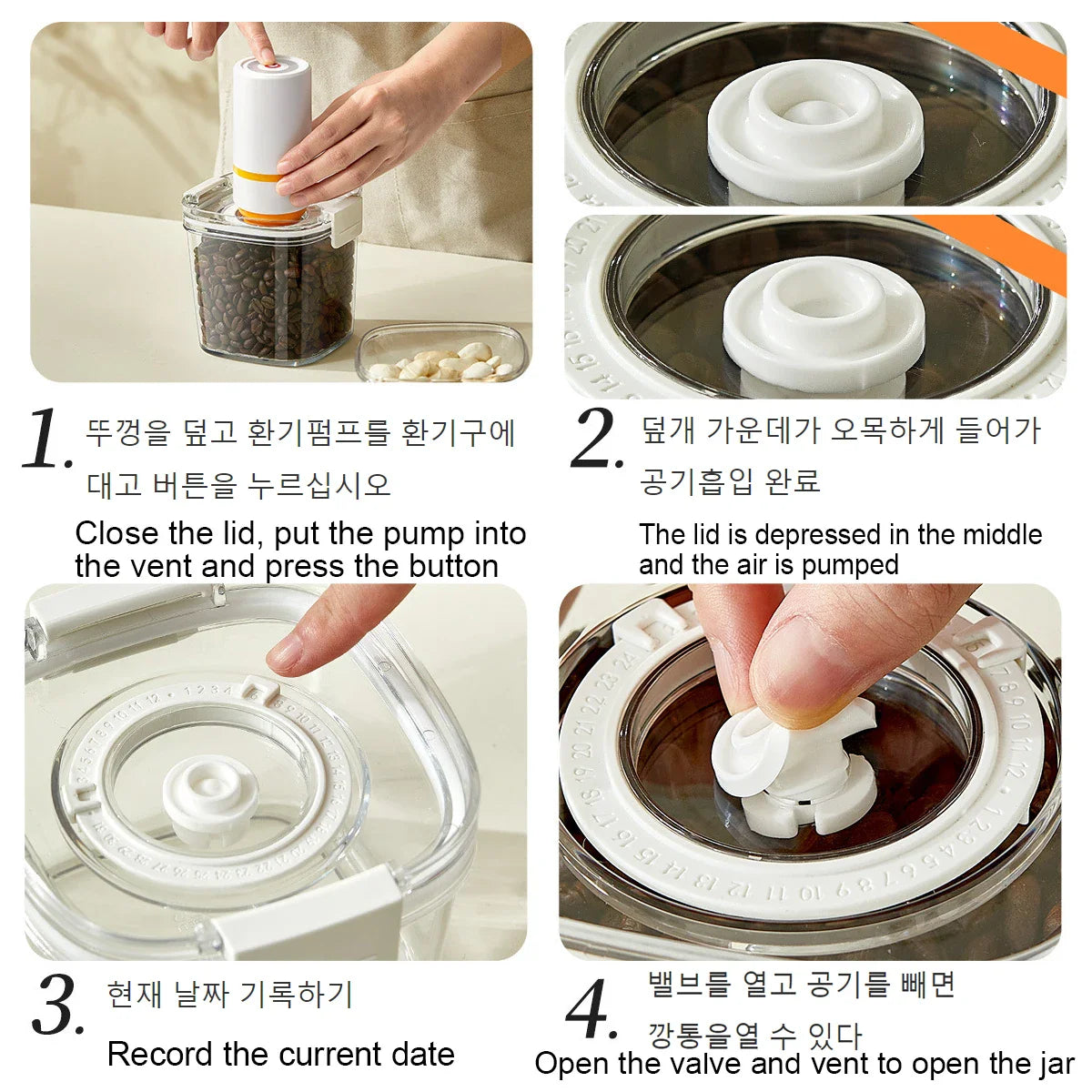 1. 뚜껑을 덮고 환기펌프를 환기구에 대고 버튼을 누르십시오

Close the lid, put the pump into the vent and press the button

2. 덮개 가운데가 오목하게 들어가 공기흡입 완료

The lid is depressed in the middle and the air is pumped

3. 현재 날짜 기록하기

Record the current date

4. 밸브를 열고 공기를 빼면 깡통을열 수 있다

Open the valve and vent to open the jar