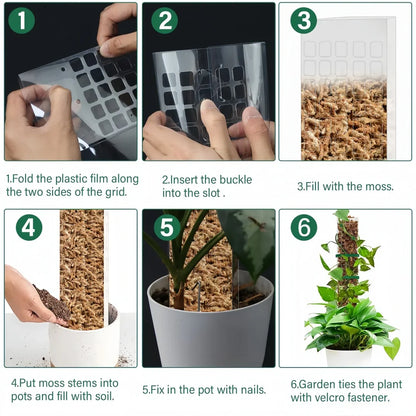 1

2

3

1.Fold the plastic film along the two sides of the grid.

2.Insert the buckle into the slot .

3.Fill with the moss.

4

5

6

4.Put moss stems into pots and fill with soil.

5.Fix in the pot with nails.

6.Garden ties the plant with velcro fastener.