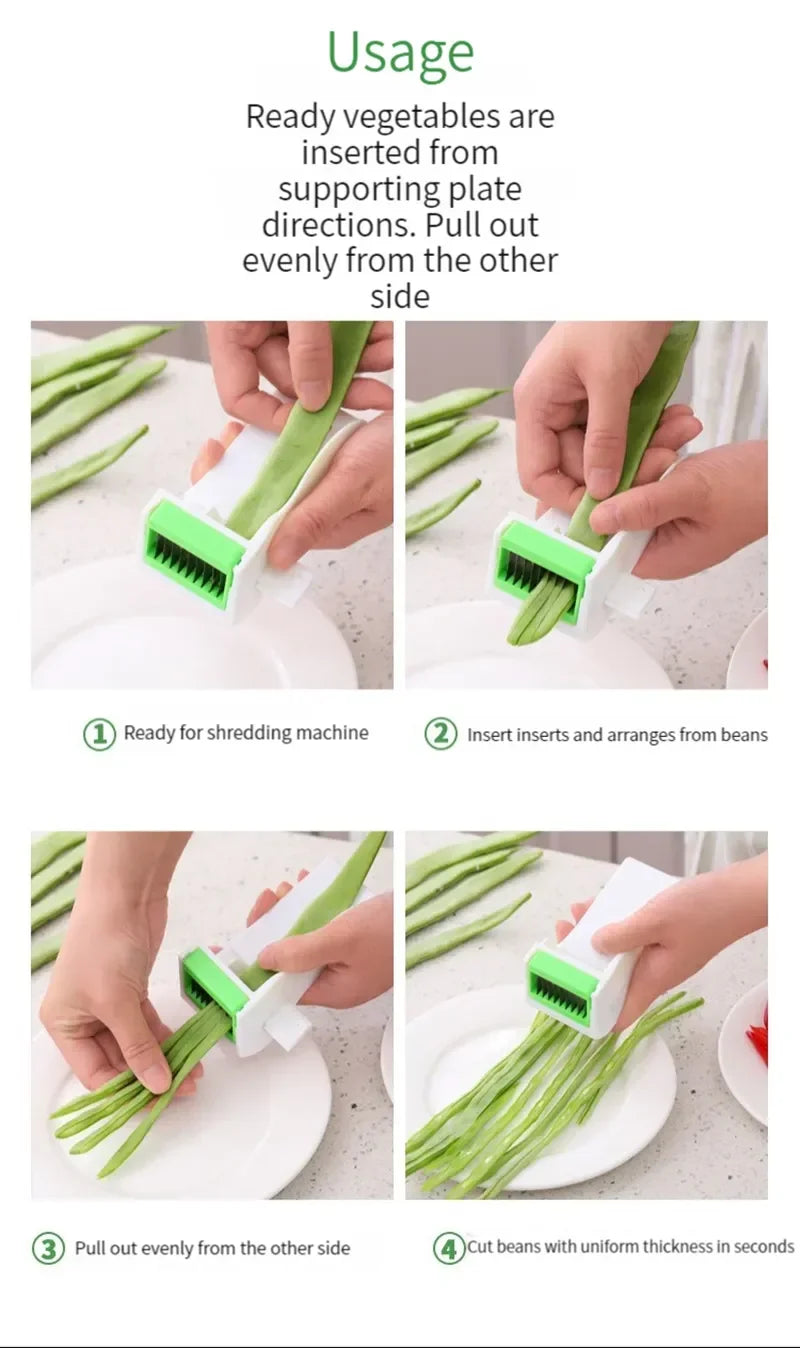 Usage

Ready vegetables are inserted from supporting plate directions. Pull out evenly from the other side

1 Ready for shredding machine

2 Insert inserts and arranges from beans

3 Pull out evenly from the other side

4 Cut beans with uniform thickness in seconds