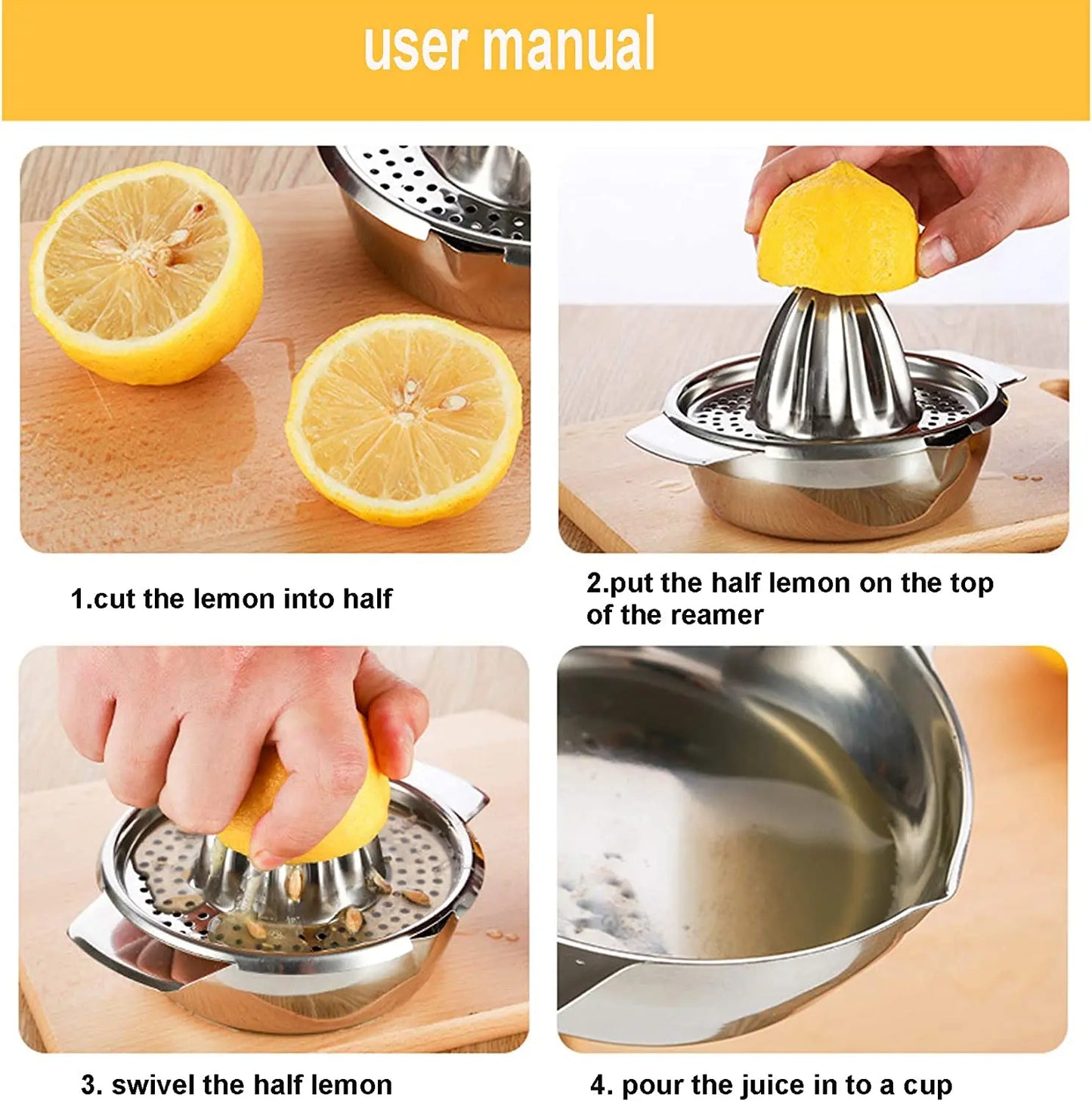 user manual

1.cut the lemon into half

2.put the half lemon on the top of the reamer

3. swivel the half lemon

4. pour the juice in to a cup