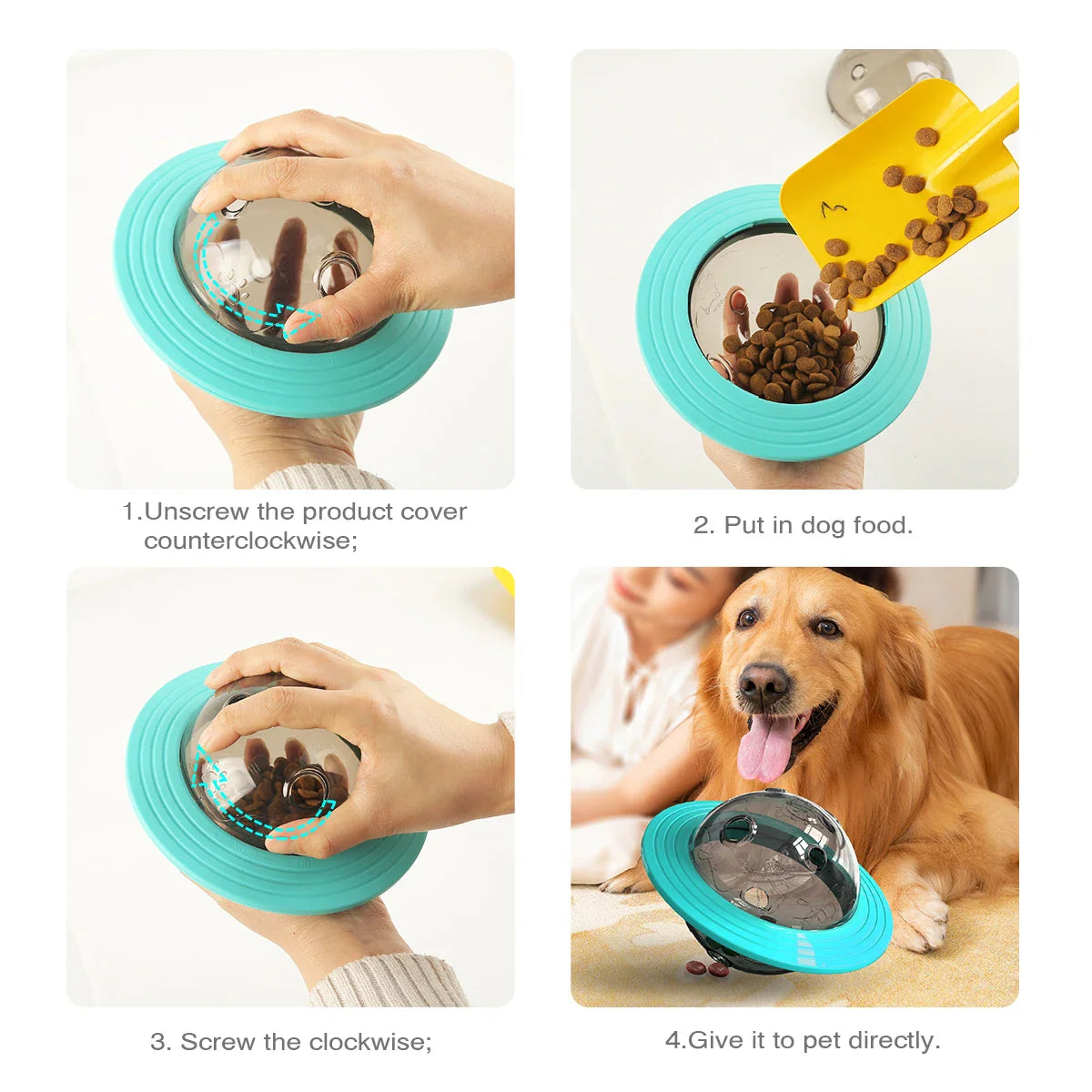 1.Unscrew the product cover counterclockwise;

2. Put in dog food.

3. Screw the clockwise;

4.Give it to pet directly.