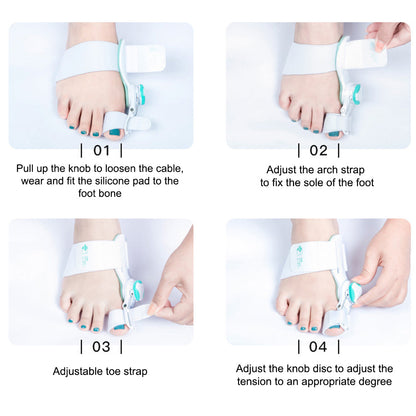 | 01 |

Pull up the knob to loosen the cable, wear and fit the silicone pad to the foot bone

| 02 |

Adjust the arch strap to fix the sole of the foot

| 03 |

Adjustable toe strap

| 04 |

Adjust the knob disc to adjust the tension to an appropriate degree