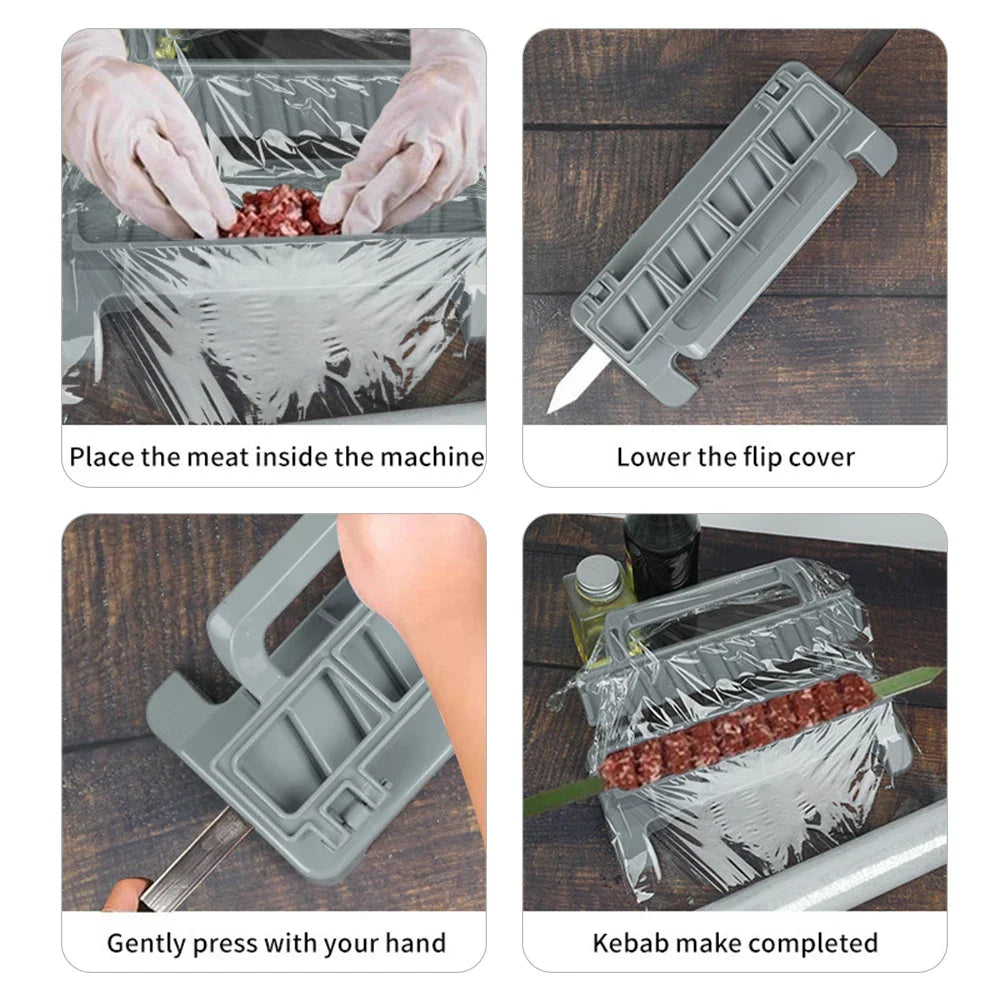 Place the meat inside the machine

Lower the flip cover

Gently press with your hand

Kebab make completed