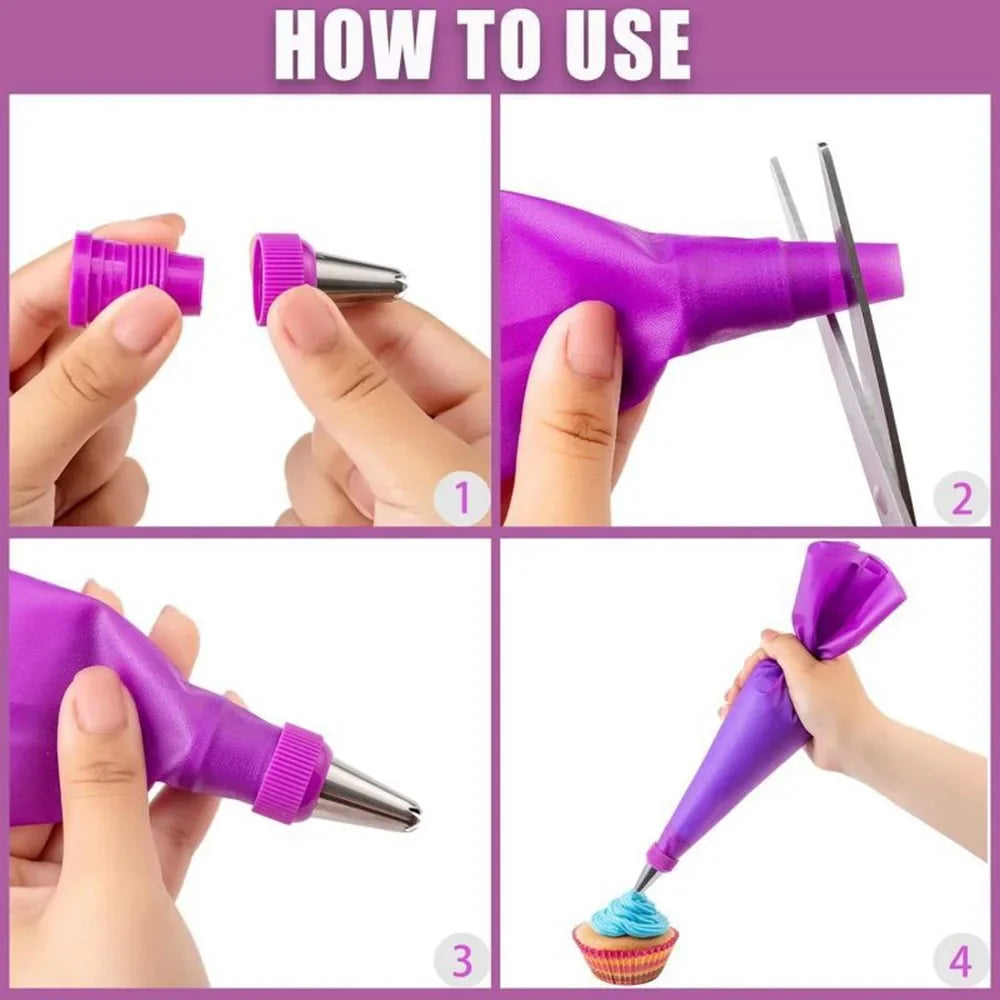 HOW TO USE

1

2

3

4