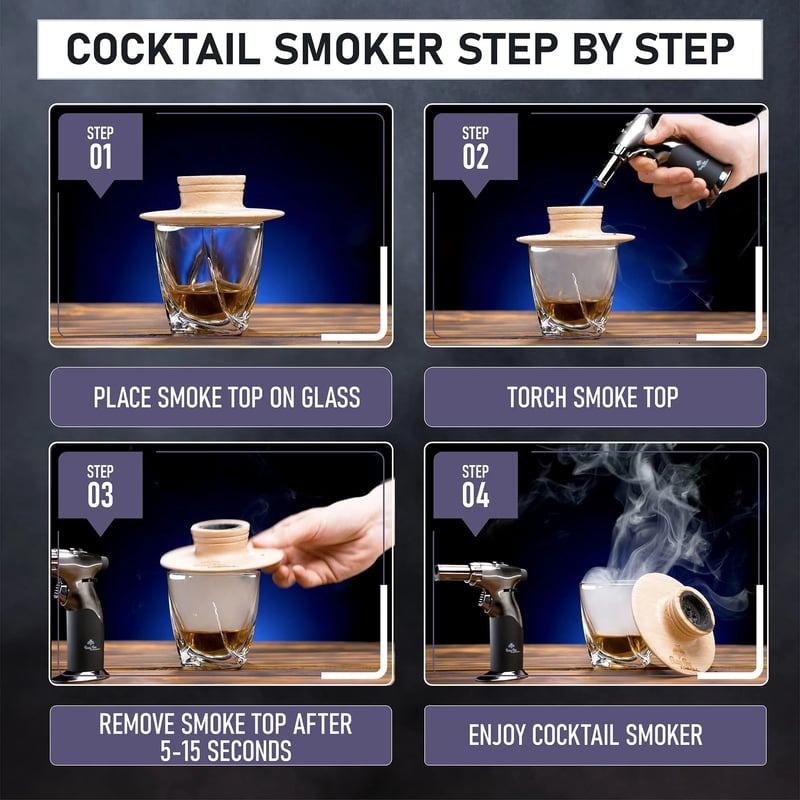 COCKTAIL SMOKER STEP BY STEP

STEP
01

PLACE SMOKE TOP ON GLASS

STEP
02

TORCH SMOKE TOP

STEP
03

REMOVE SMOKE TOP AFTER
5-15 SECONDS

STEP
04

ENJOY COCKTAIL SMOKER