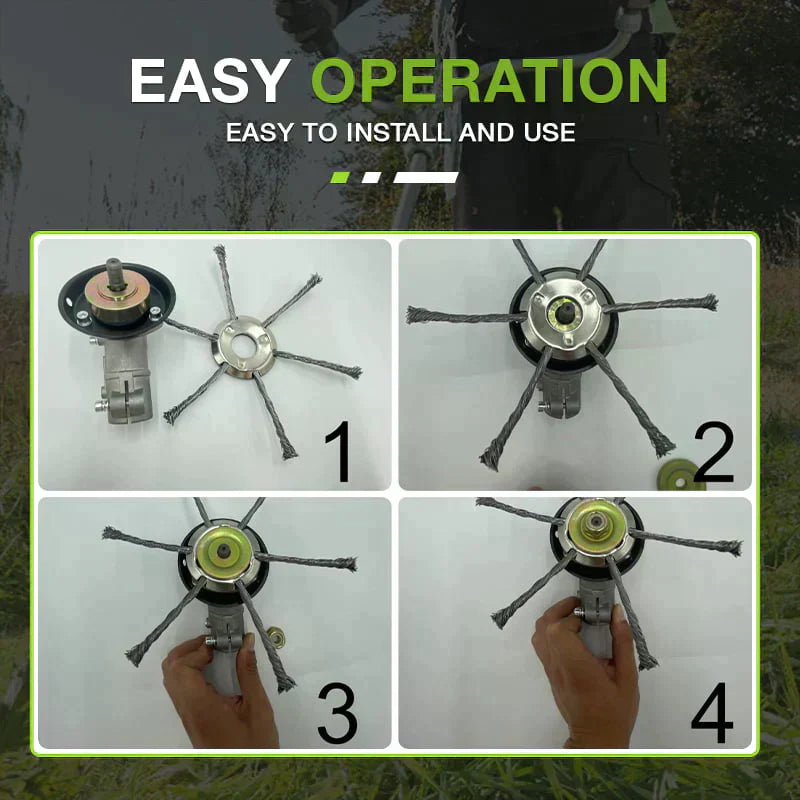 EASY OPERATION

EASY TO INSTALL AND USE

1

2

3

4