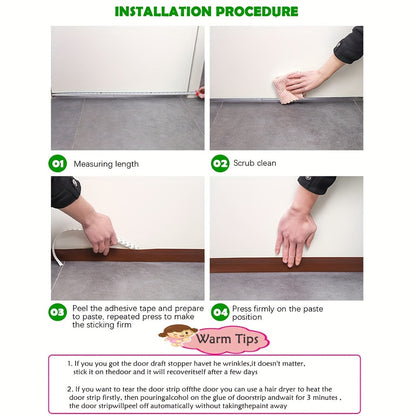 INSTALLATION PROCEDURE

01 Measuring length

02 Scrub clean

03 Peel the adhesive tape and prepare to paste, repeated press to make the sticking firm

04 Press firmly on the paste position

Warm Tips

1. If you you got the door draft stopper havet he wrinkles,it doesn't matter, stick it on thedoor and it will recoveritself after a few days

2. If you want to tear the door strip offthe door you can use a hair dryer to heat the door strip firstly, then pouringalcohol on the glue of doorstrip andwait for 3 minutes , the door stripwillpeel off automatically without takingthepaint away