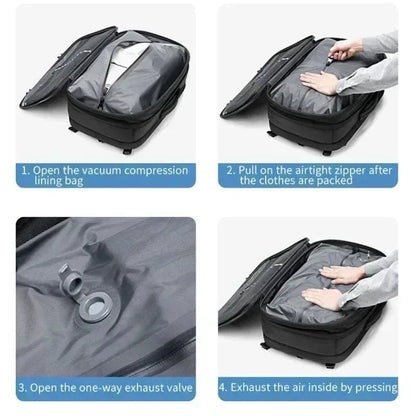 1. Open the vacuum compression lining bag

2. Pull on the airtight zipper after the clothes are packed

3. Open the one-way exhaust valve

4. Exhaust the air inside by pressing