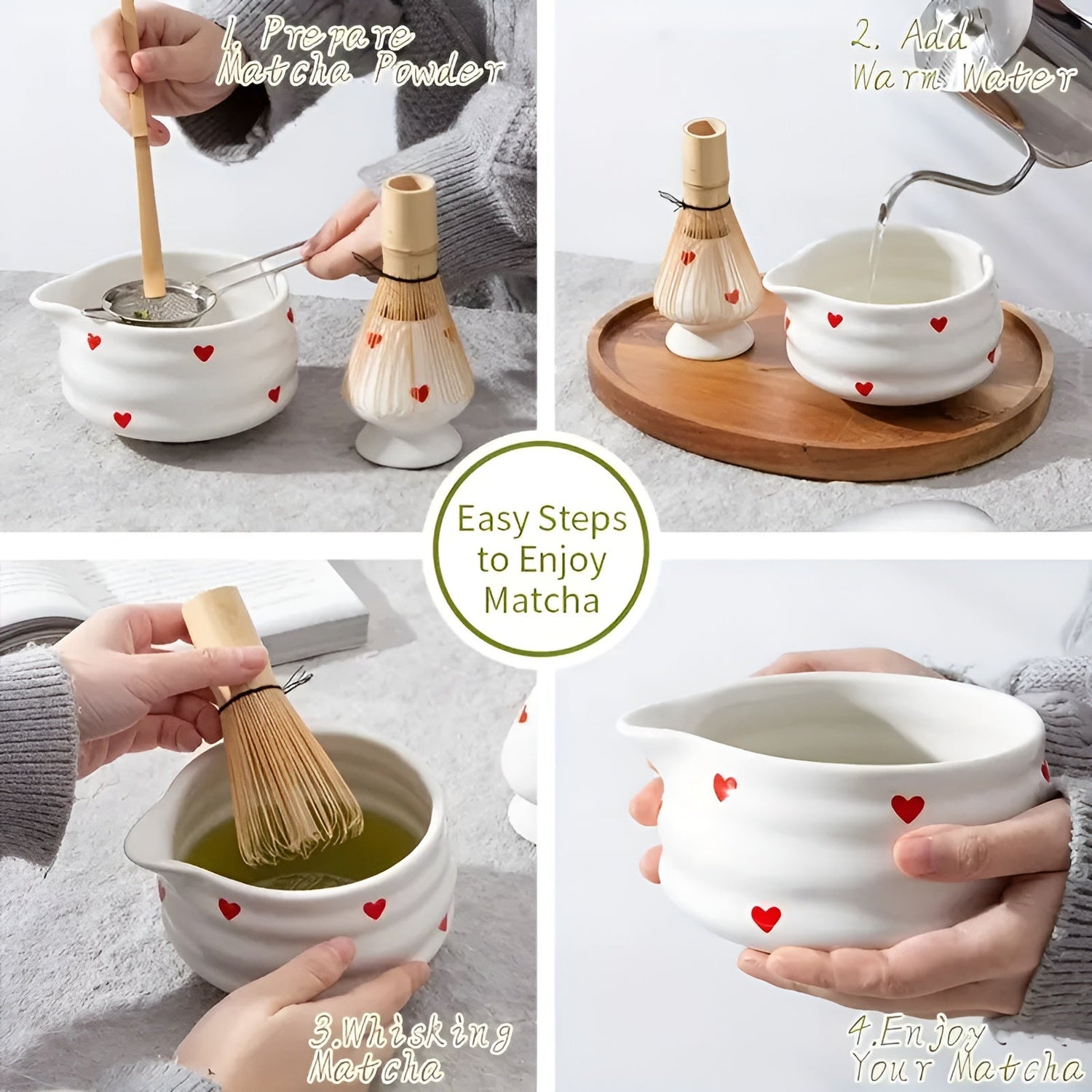 1. Prepare Matcha Powder

2. Add Warm Water

Easy Steps to Enjoy Matcha

3.Whisking Matcha

4.Enjoy Your Matcha