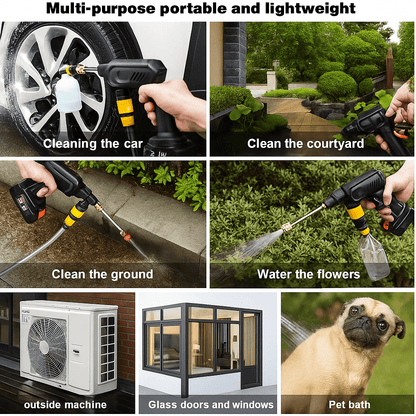 Multi-purpose portable and lightweight

Cleaning the car

Clean the courtyard

Clean the ground

Water the flowers

outside machine

Glass doors and windows

Pet bath