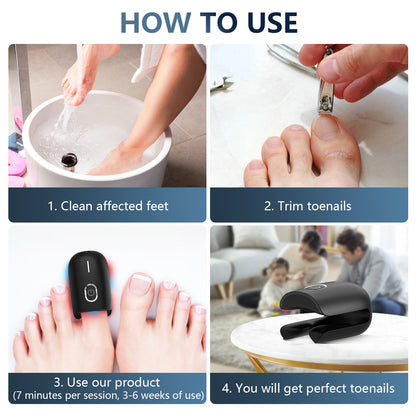 HOW TO USE

1. Clean affected feet

2. Trim toenails

3. Use our product
(7 minutes per session, 3-6 weeks of use)

4. You will get perfect toenails