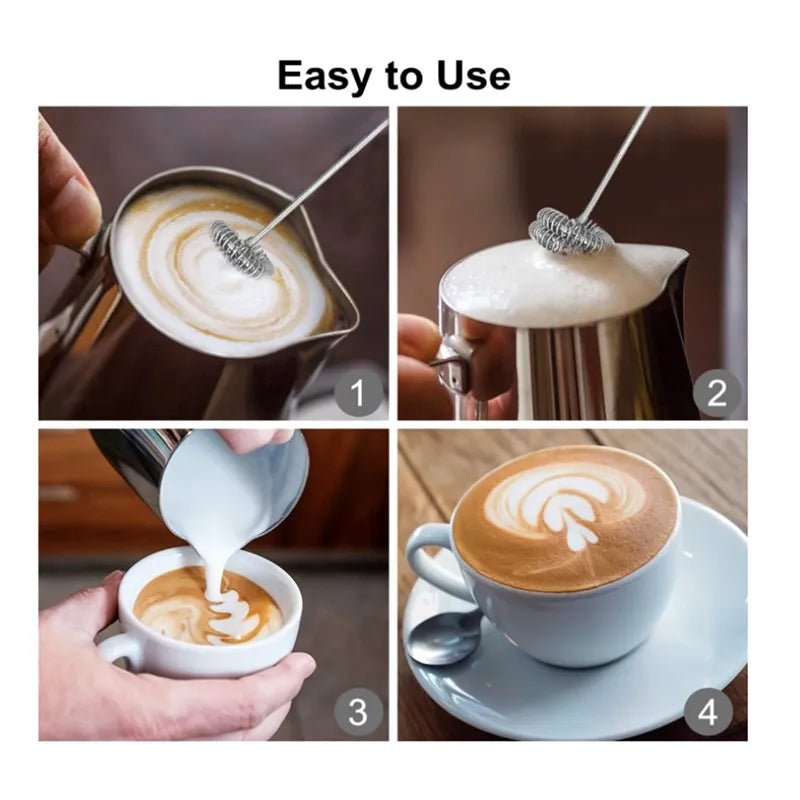 Easy to Use

1

2

3

4