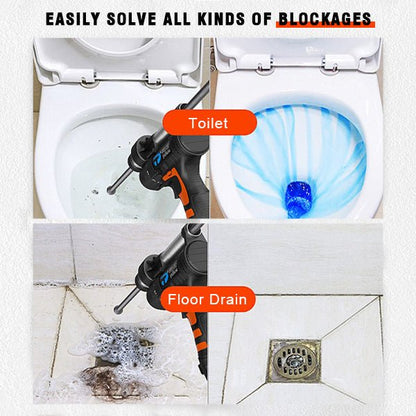 EASILY SOLVE ALL KINDS OF BLOCKAGES

Toilet

Floor Drain