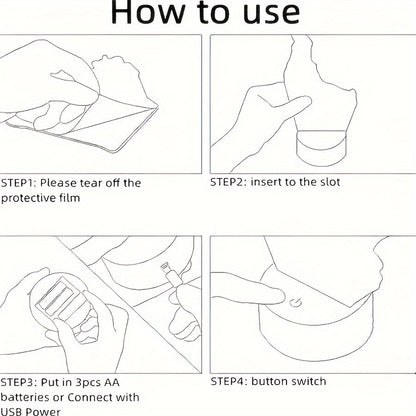 How to use

STEP1: Please tear off the protective film

STEP2: insert to the slot

STEP3: Put in 3pcs AA batteries or Connect with USB Power

STEP4: button switch