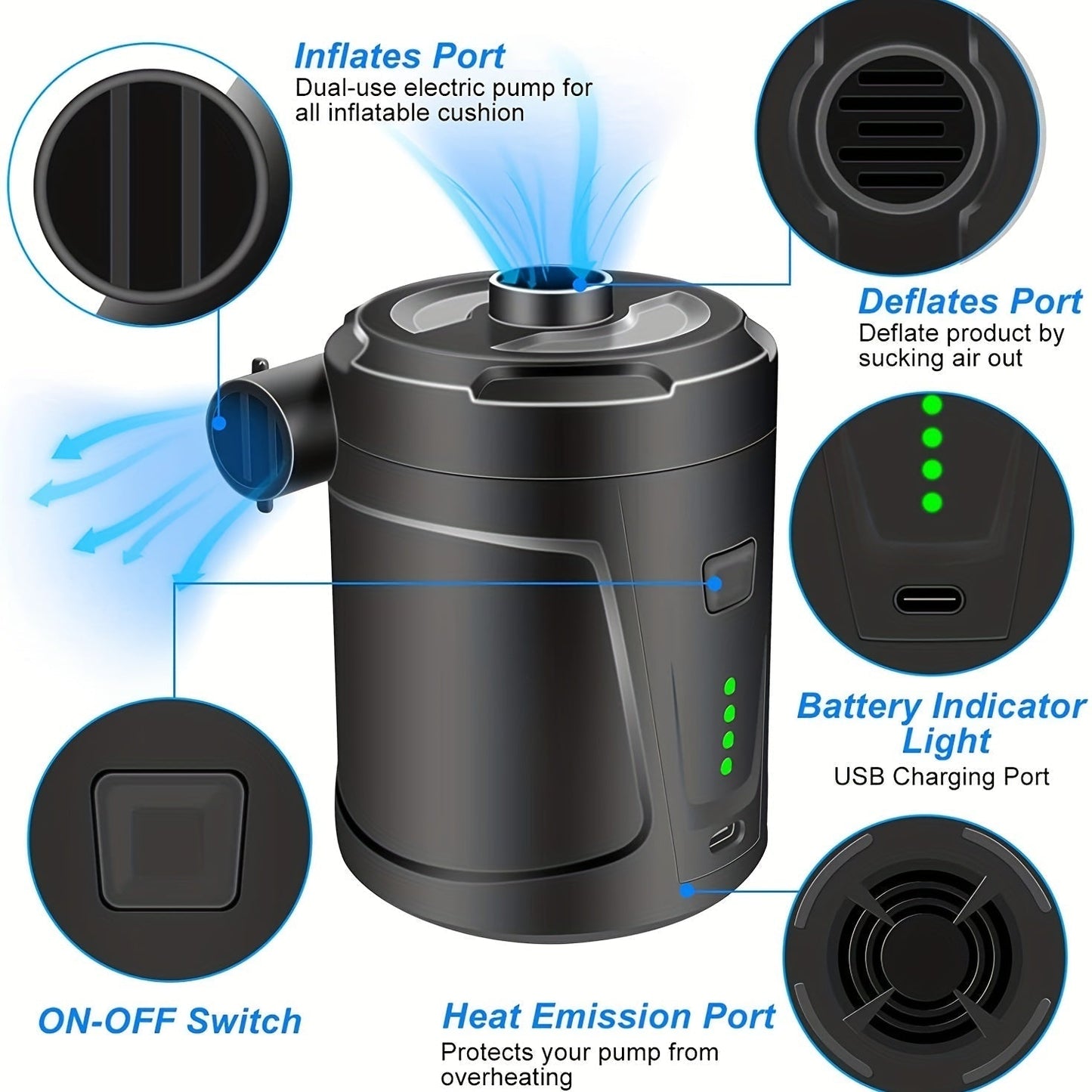 Inflates Port
Dual-use electric pump for all inflatable cushion

Deflates Port
Deflate product by sucking air out

Battery Indicator Light
USB Charging Port

ON-OFF Switch

Heat Emission Port
Protects your pump from overheating