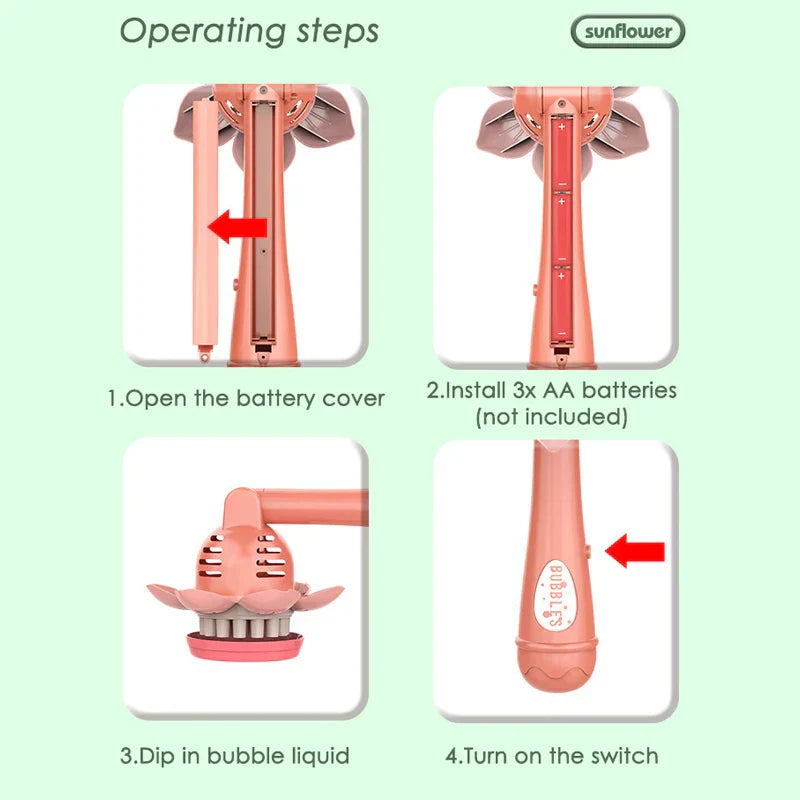 Operating steps

sunflower

1.Open the battery cover

2.Install 3x AA batteries (not included)

3.Dip in bubble liquid

BUBBLES

4.Turn on the switch