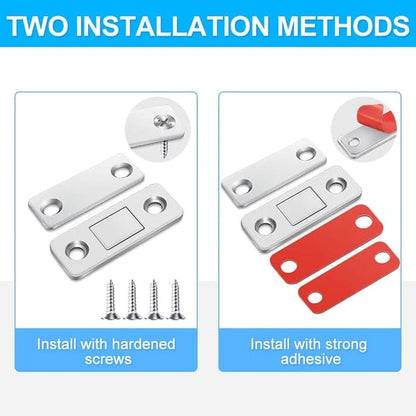 TWO INSTALLATION METHODS

Install with hardened screws

Install with strong adhesive