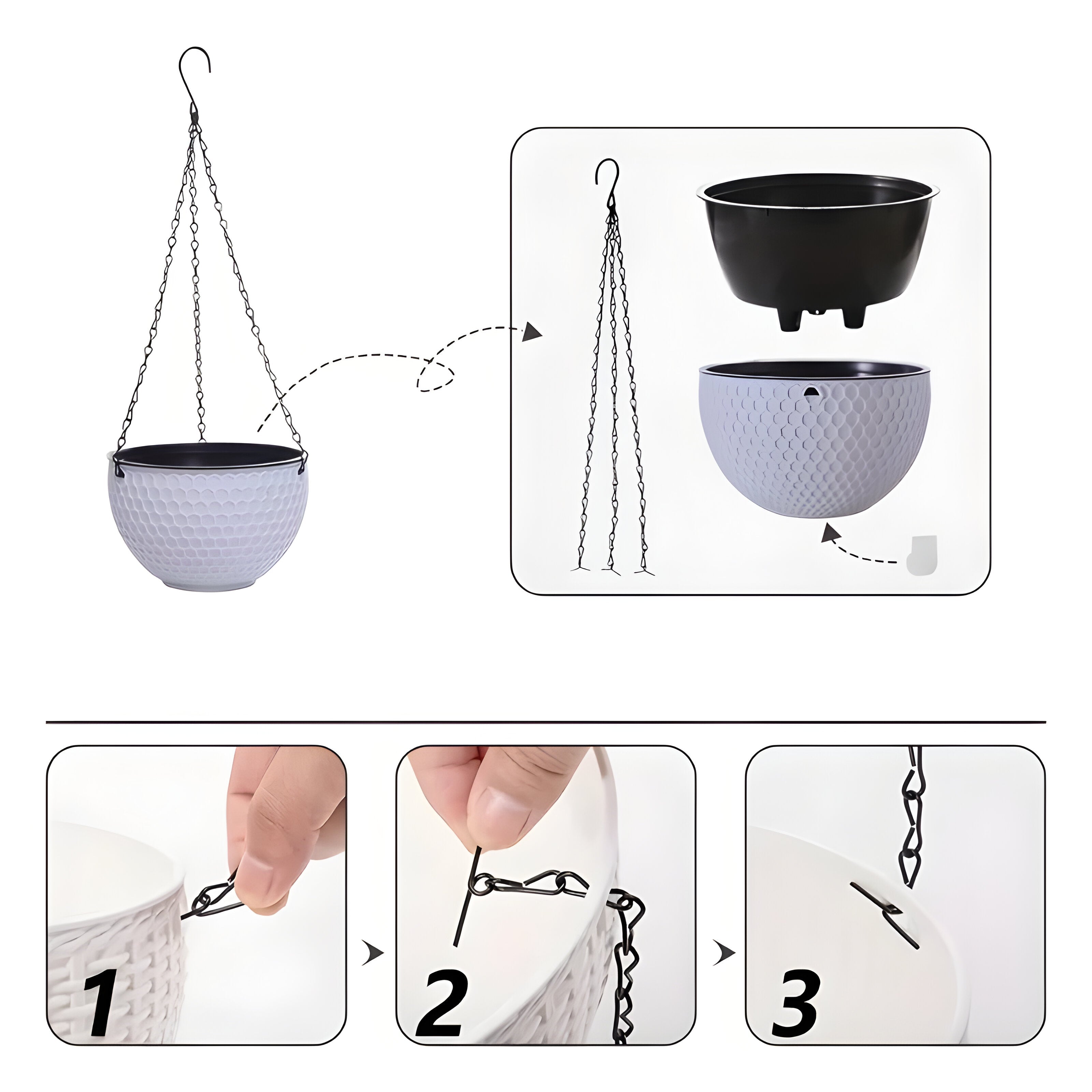 1

2

3