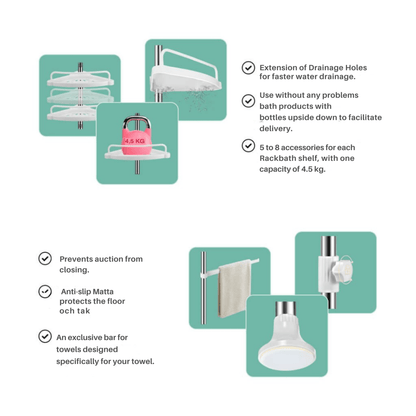 4,5 KG

Extension of Drainage Holes for faster water drainage.

Use without any problems bath products with bottles upside down to facilitate delivery.

5 to 8 accessories for each Rackbath shelf, with one capacity of 4.5 kg.

Prevents auction from closing.

Anti-slip Matta protects the floor och tak

An exclusive bar for towels designed specifically for your towel.