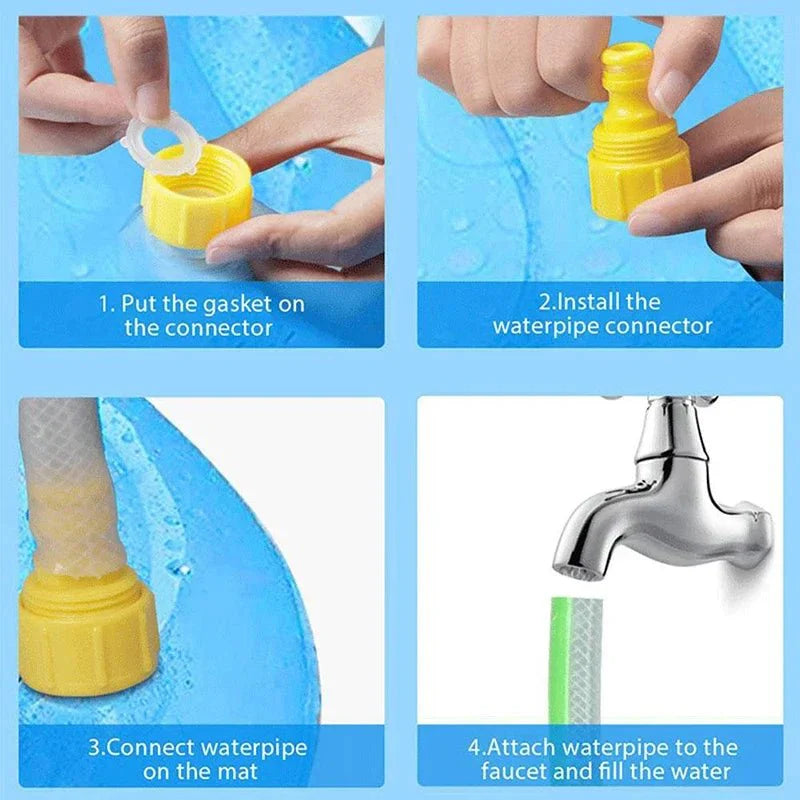 1. Put the gasket on the connector

2.Install the waterpipe connector

3.Connect waterpipe on the mat

4.Attach waterpipe to the faucet and fill the water