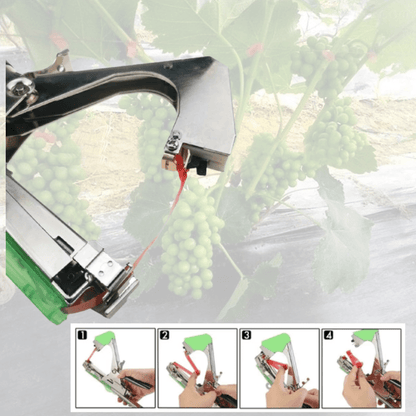 1

2

3

4