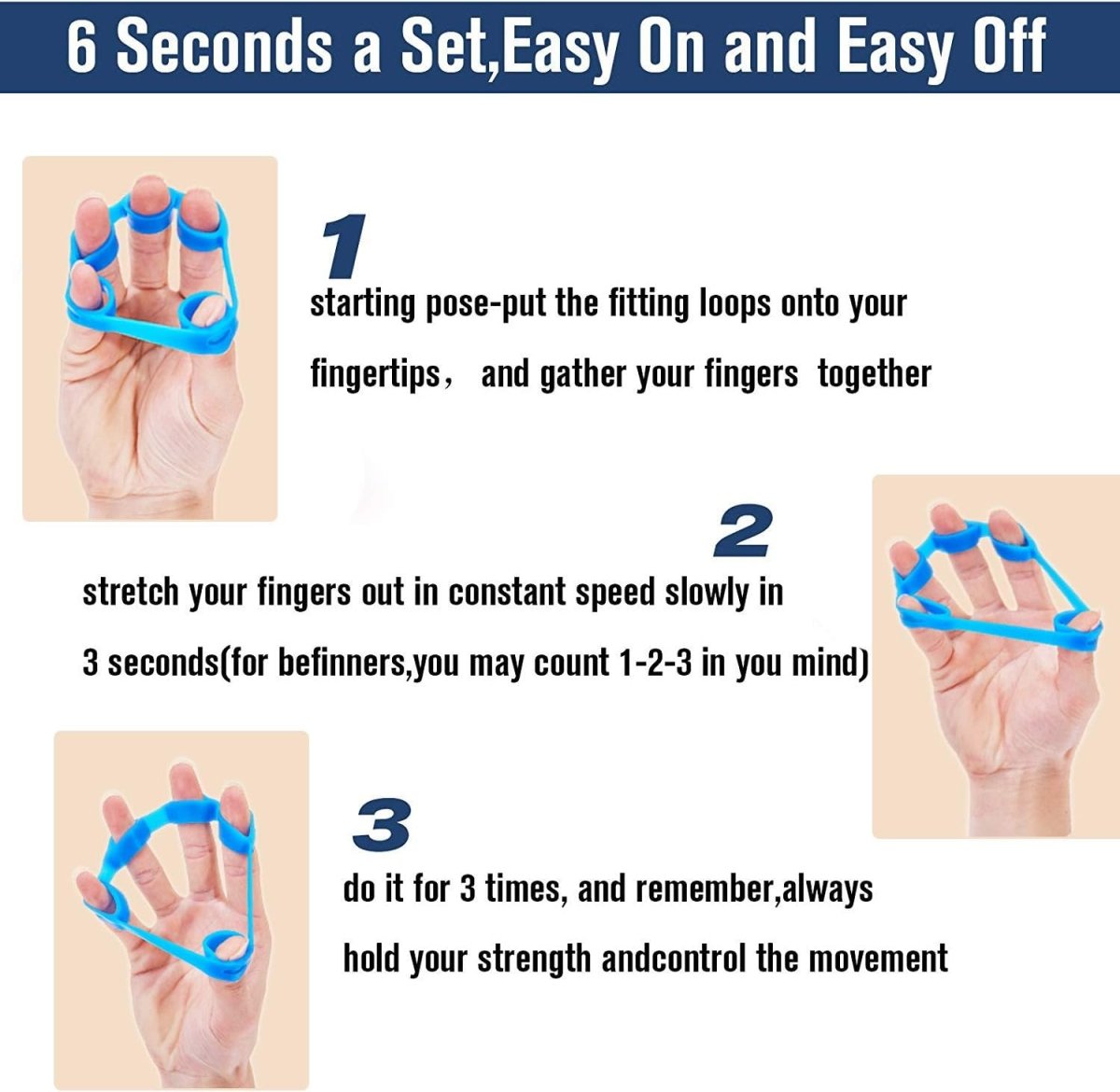 6 Seconds a Set,Easy On and Easy Off

1

starting pose-put the fitting loops onto your fingertips， and gather your fingers together

2

stretch your fingers out in constant speed slowly in 3 seconds(for befinners,you may count 1-2-3 in you mind)

3

do it for 3 times, and remember,always hold your strength andcontrol the movement