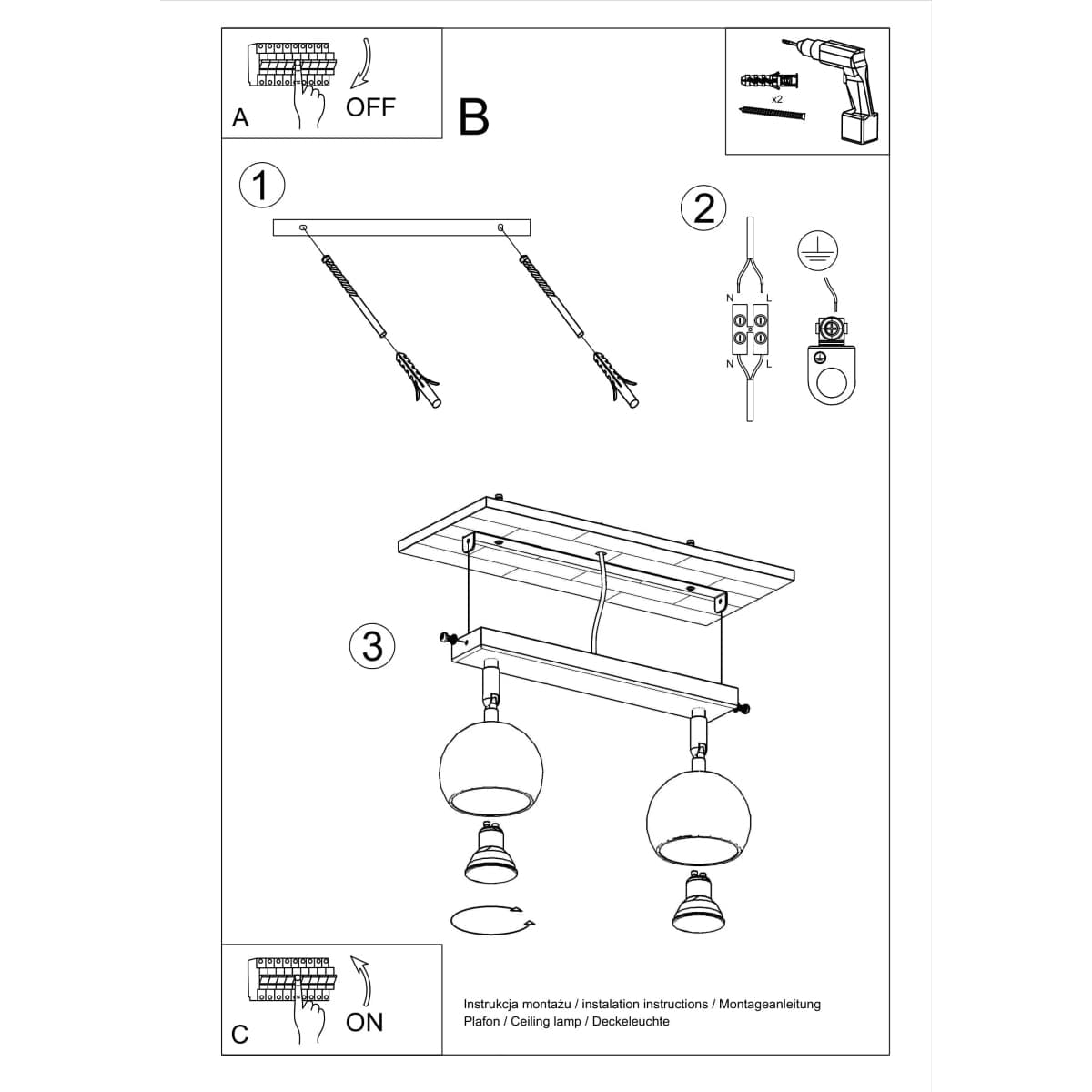 A
OFF

B

x2

1

2

N
L
N
L

3

C
ON

Instrukcja montażu / instalation instructions / Montageanleitung
Plafon / Ceiling lamp / Deckeleuchte