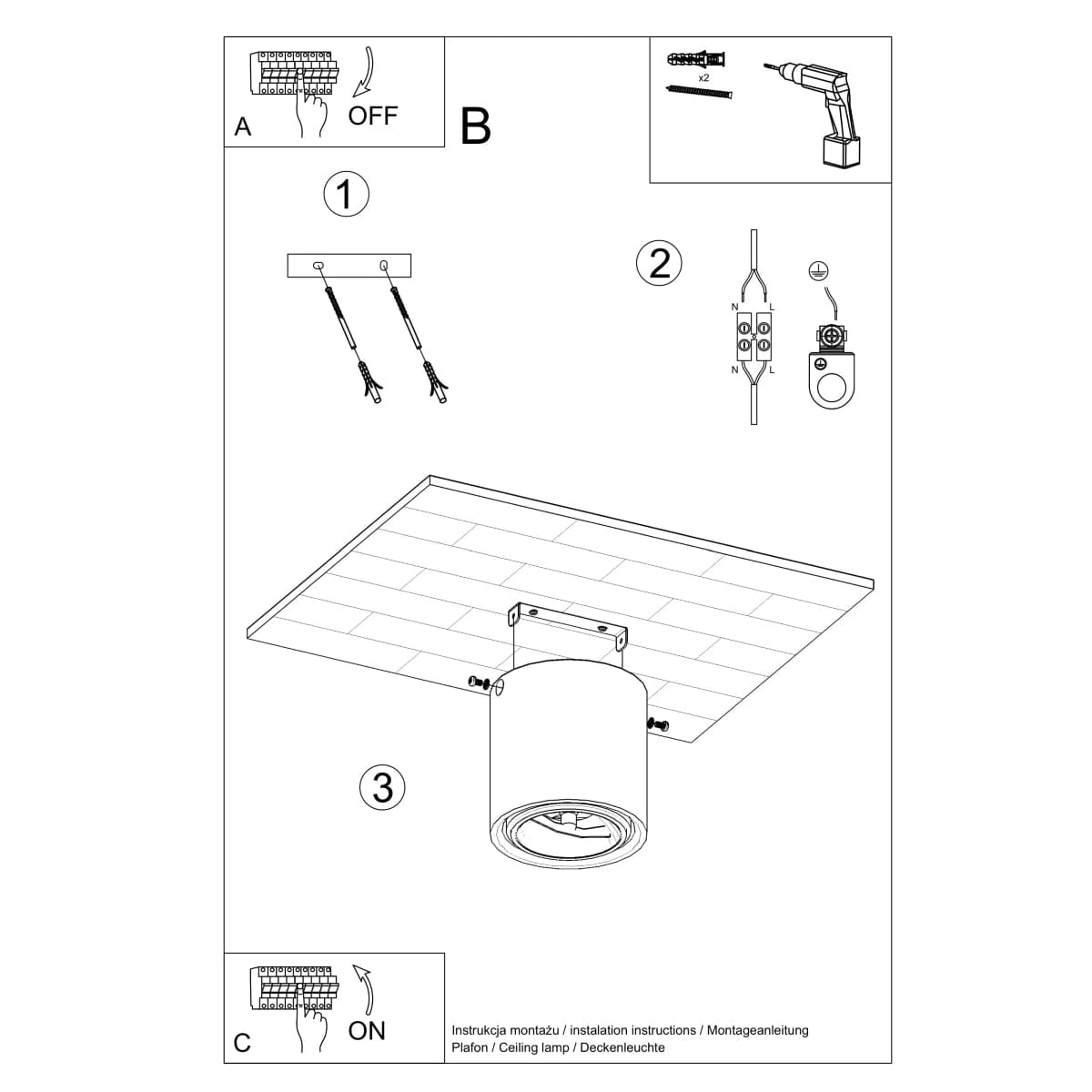 A
OFF

B

x2

1

2

N
L
N
L

3

C
ON

Instrukcja montażu / instalation instructions / Montageanleitung
Plafon / Ceiling lamp / Deckenleuchte