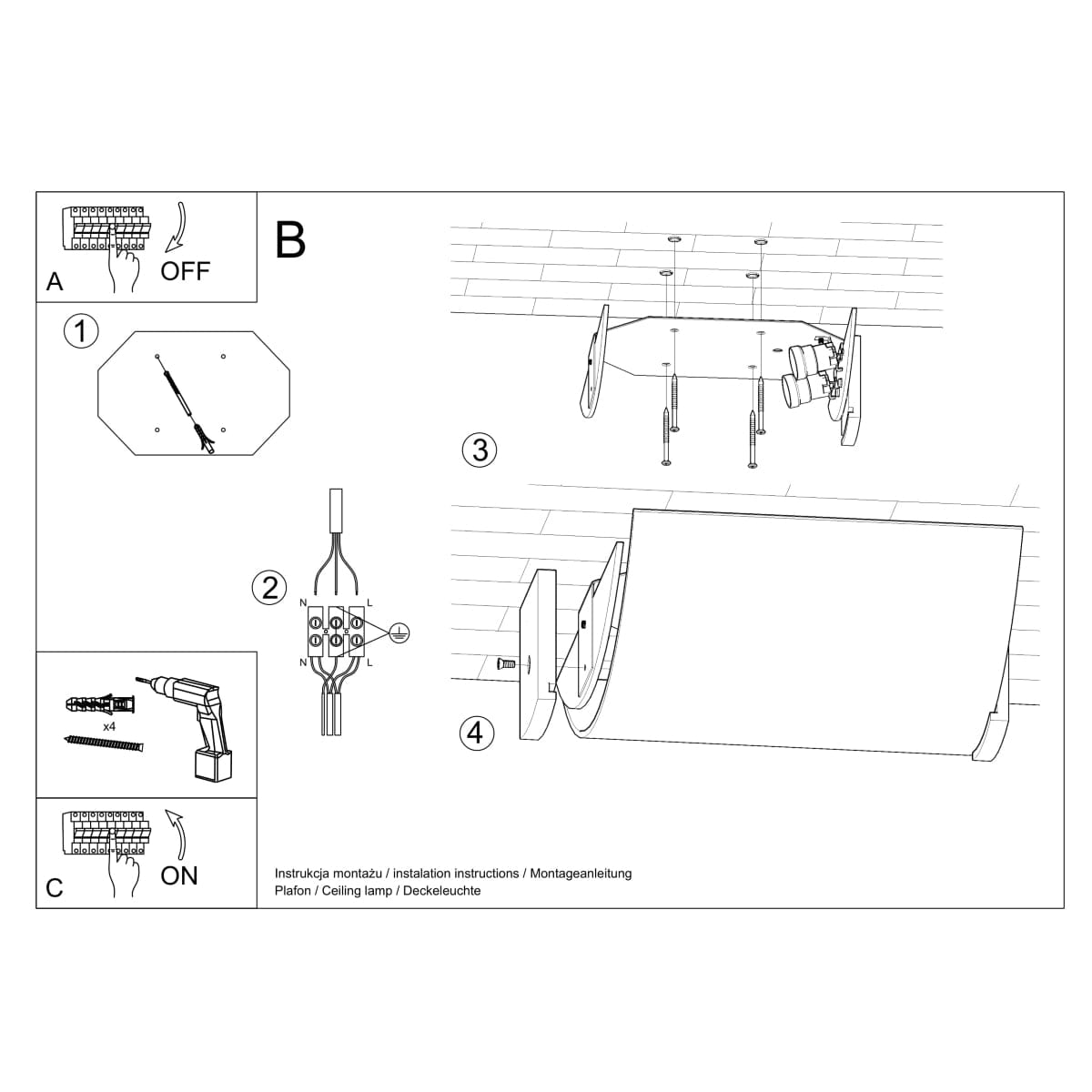 A
OFF

B

1

2
N
L
N
L

3

4

x4

C
ON

Instrukcja montażu / instalation instructions / Montageanleitung
Plafon / Ceiling lamp / Deckeleuchte