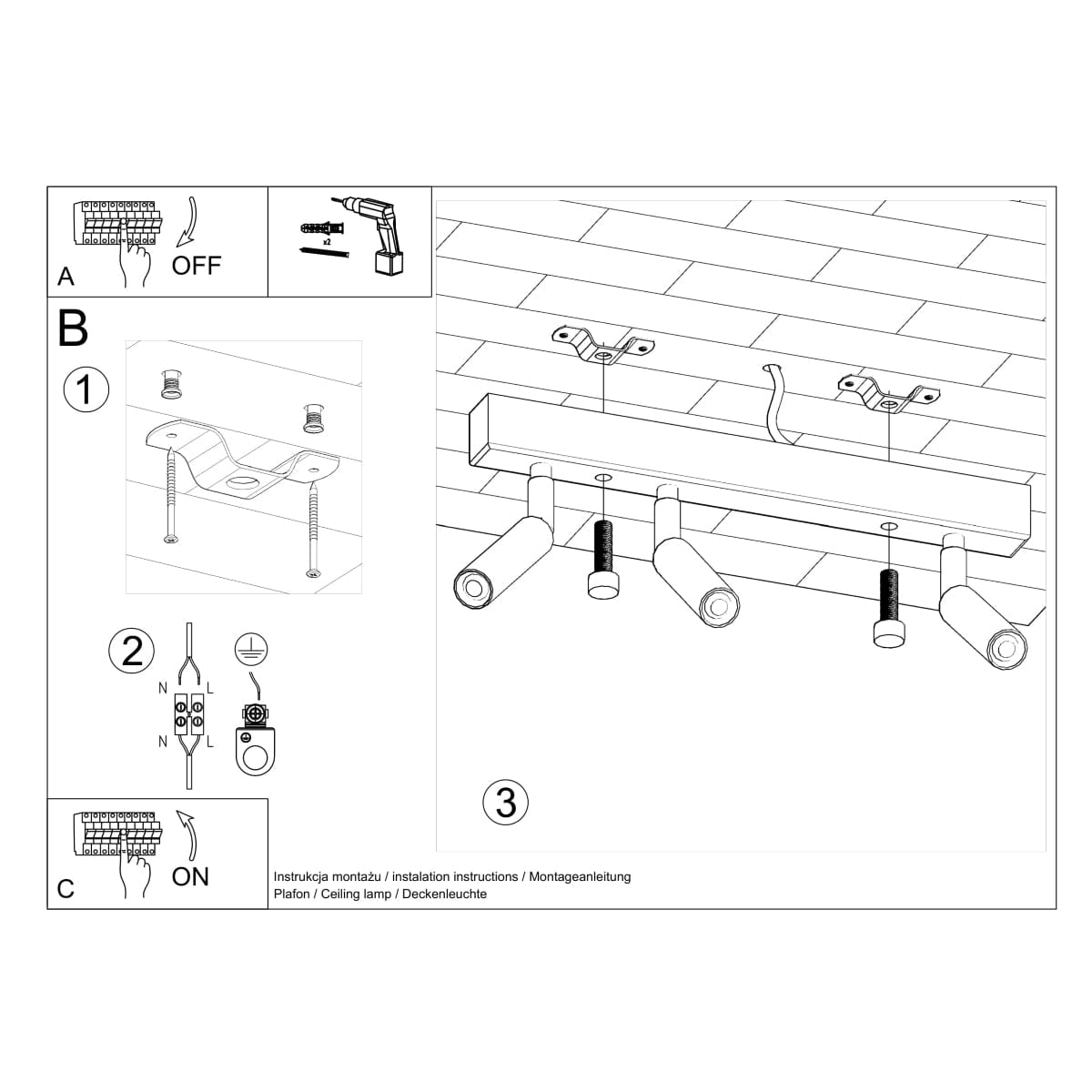 A
OFF

x2

B

1

2

N L

N L

3

C
ON

Instrukcja montażu / instalation instructions / Montageanleitung
Plafon / Ceiling lamp / Deckenleuchte