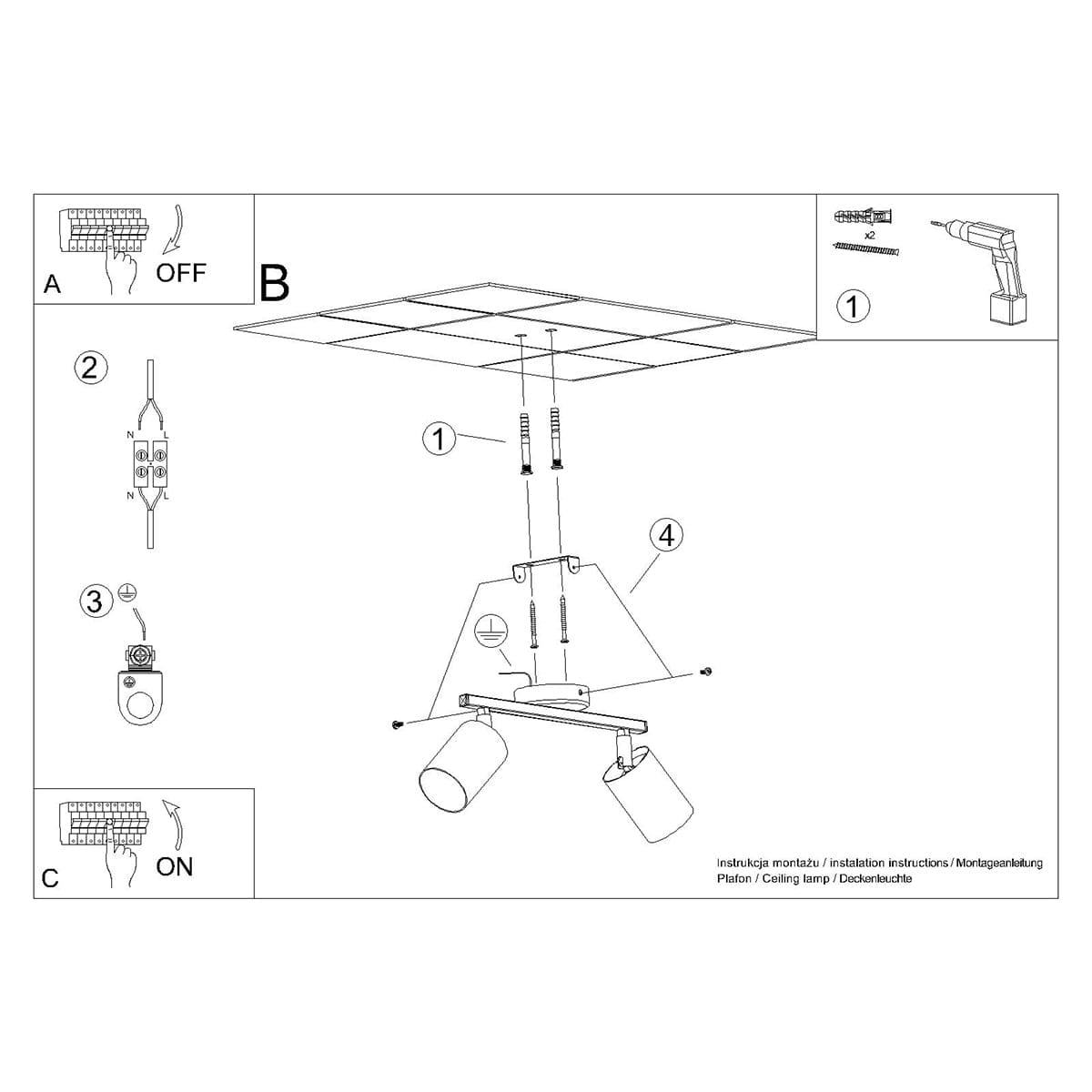 A
OFF

B

x2

1

2

N L
N L

3

1

4

C
ON

Instrukcja montażu / instalation instructions / Montageanleitung
Plafon / Ceiling lamp / Deckenleuchte