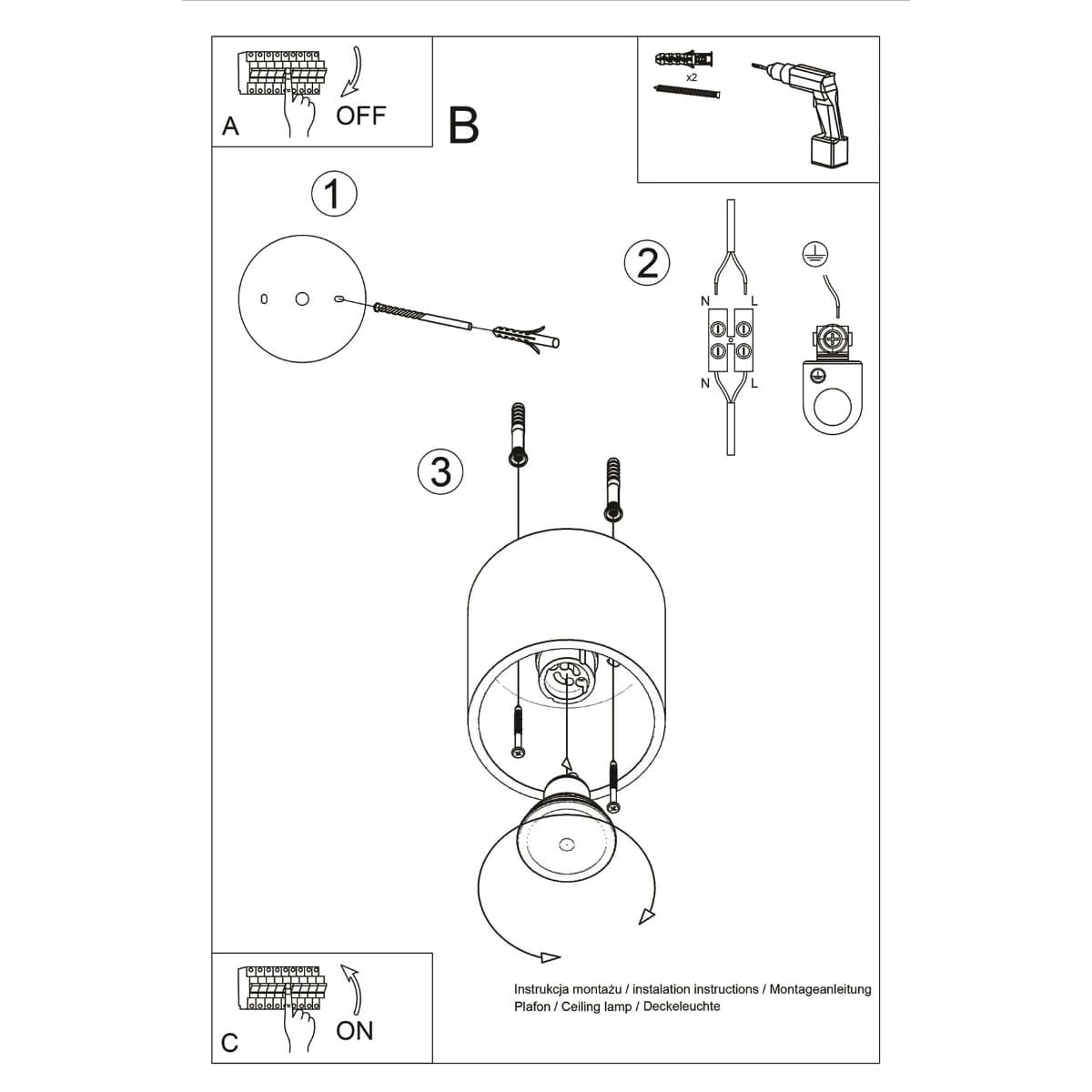 A

OFF

B

x2

1

2

N L

N L

3

C

ON

Instrukcja montażu / instalation instructions / Montageanleitung
Plafon / Ceiling lamp / Deckeleuchte