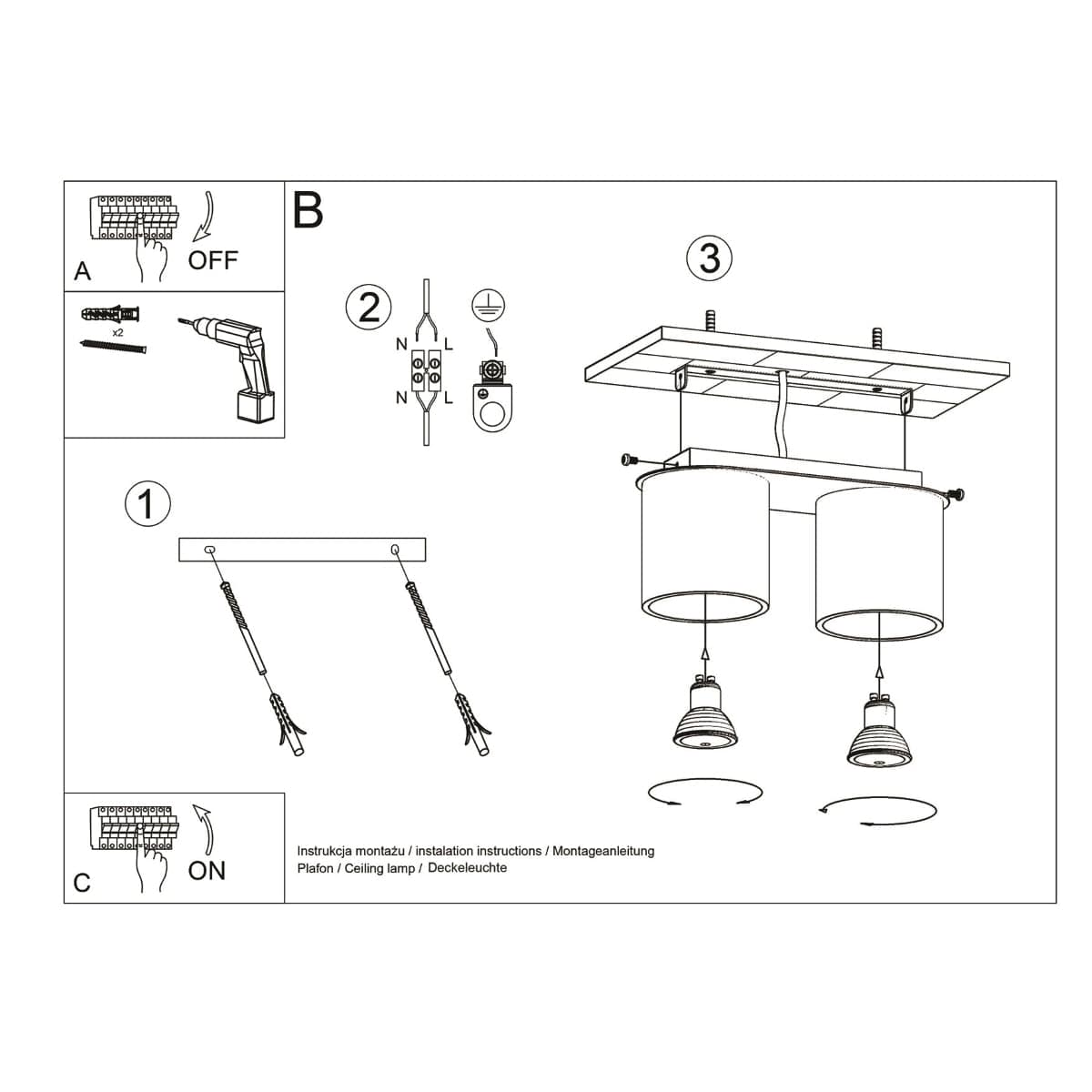 A
OFF

x2

B

2
N
L
N
L

3

1

C
ON

Instrukcja montażu / instalation instructions / Montageanleitung
Plafon / Ceiling lamp / Deckeleuchte