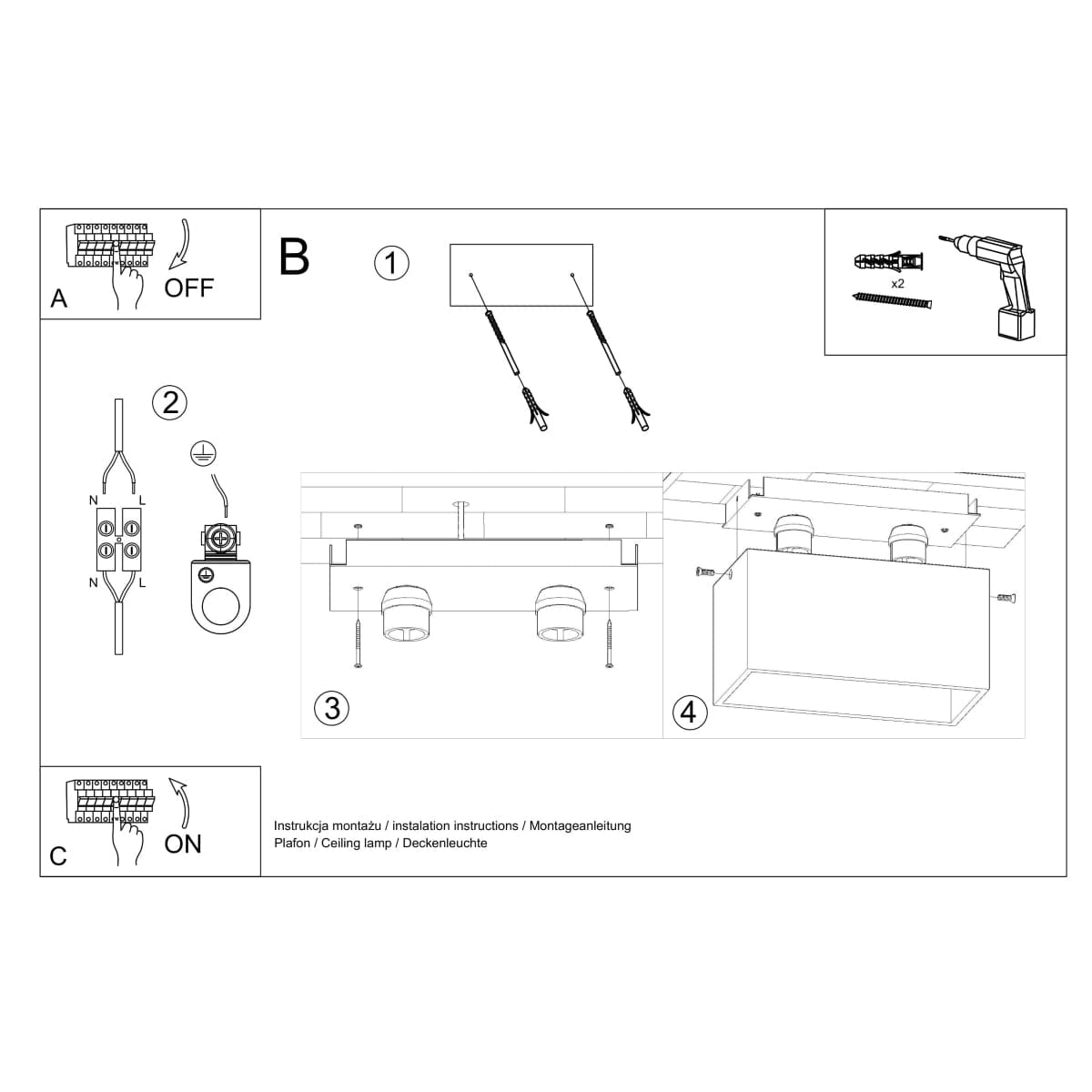 A
OFF

B

1

x2

2

N
L
N
L

3

4

C
ON

Instrukcja montażu / instalation instructions / Montageanleitung
Plafon / Ceiling lamp / Deckenleuchte