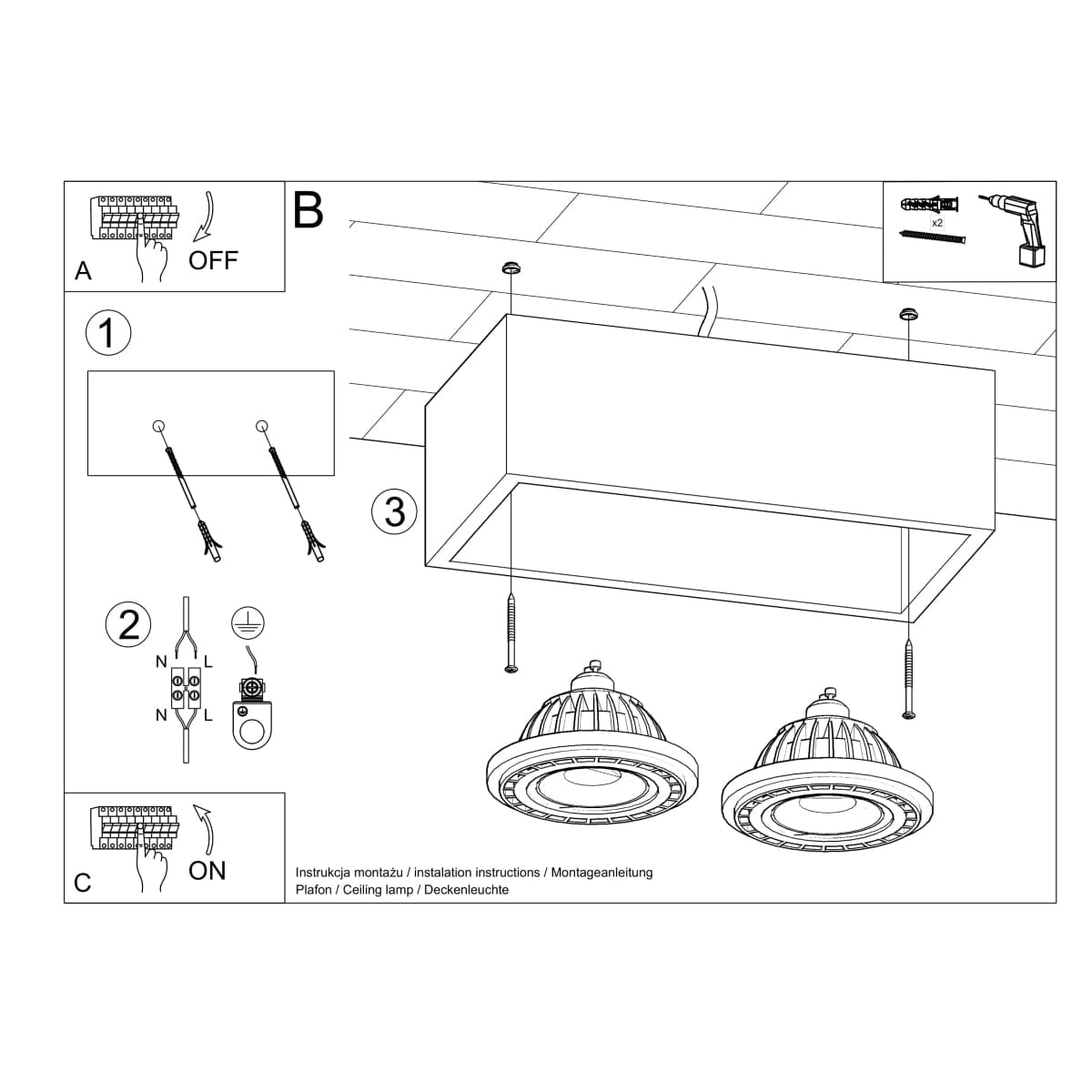 A
OFF

B

x2

1

2

N
L
N
L

3

C
ON

Instrukcja montażu / instalation instructions / Montageanleitung
Plafon / Ceiling lamp / Deckenleuchte