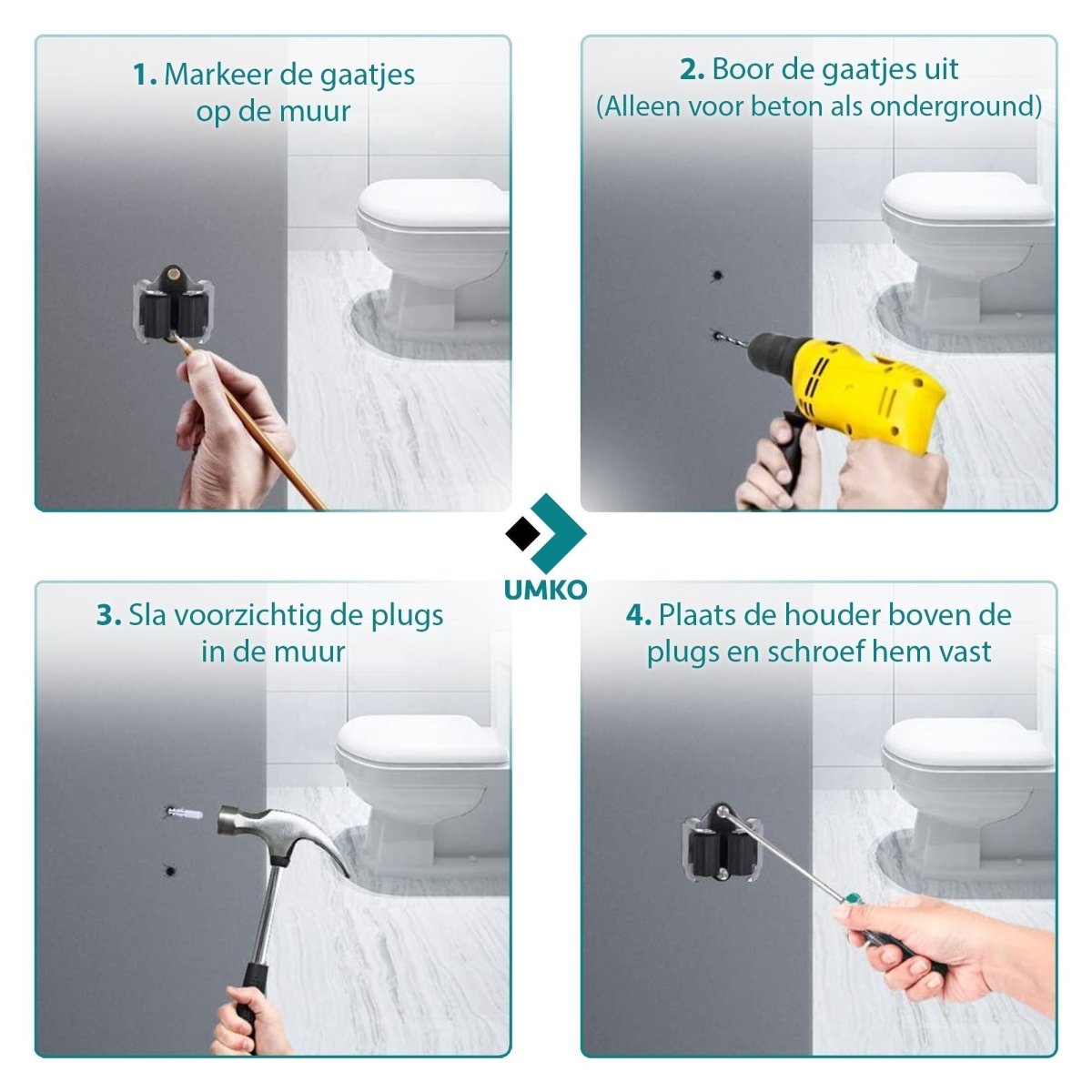 1. Markeer de gaatjes op de muur

2. Boor de gaatjes uit (Alleen voor beton als onderground)

UMKO

3. Sla voorzichtig de plugs in de muur

4. Plaats de houder boven de plugs en schroef hem vast