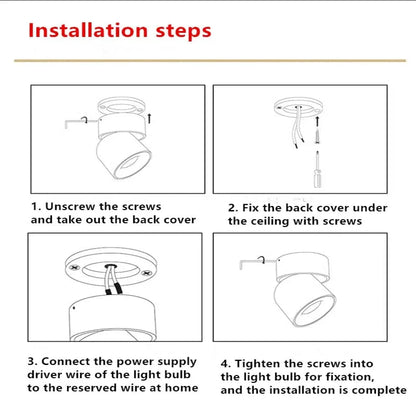 Installation steps

1. Unscrew the screws and take out the back cover

2. Fix the back cover under the ceiling with screws

3. Connect the power supply driver wire of the light bulb to the reserved wire at home

4. Tighten the screws into the light bulb for fixation, and the installation is complete