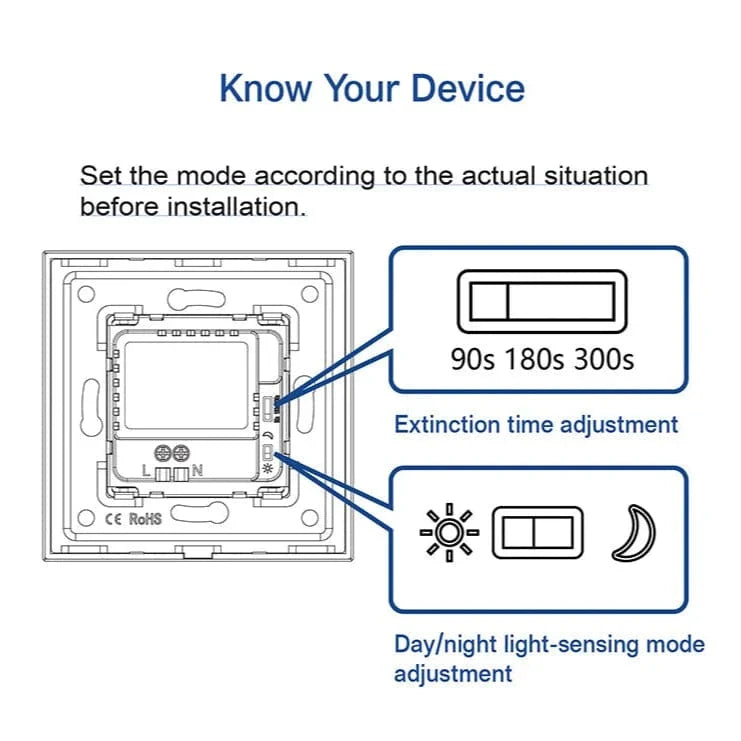 Know Your Device

Set the mode according to the actual situation before installation.

L N

CE RoHS

90s 180s 300s

Extinction time adjustment

Day/night light-sensing mode adjustment