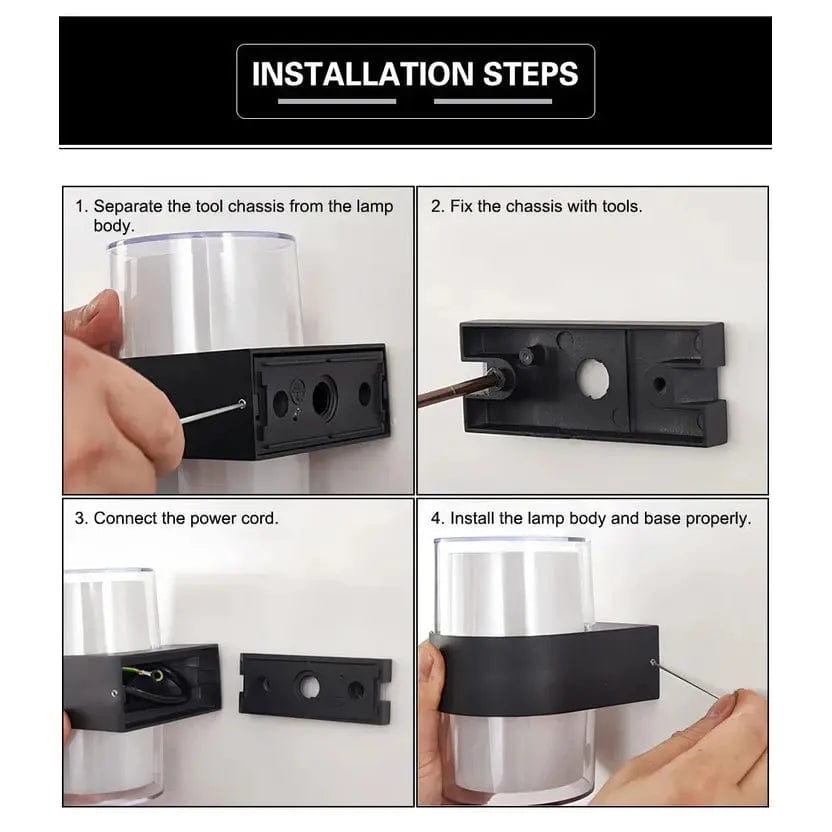 INSTALLATION STEPS

1. Separate the tool chassis from the lamp body.

2. Fix the chassis with tools.

3. Connect the power cord.

4. Install the lamp body and base properly.