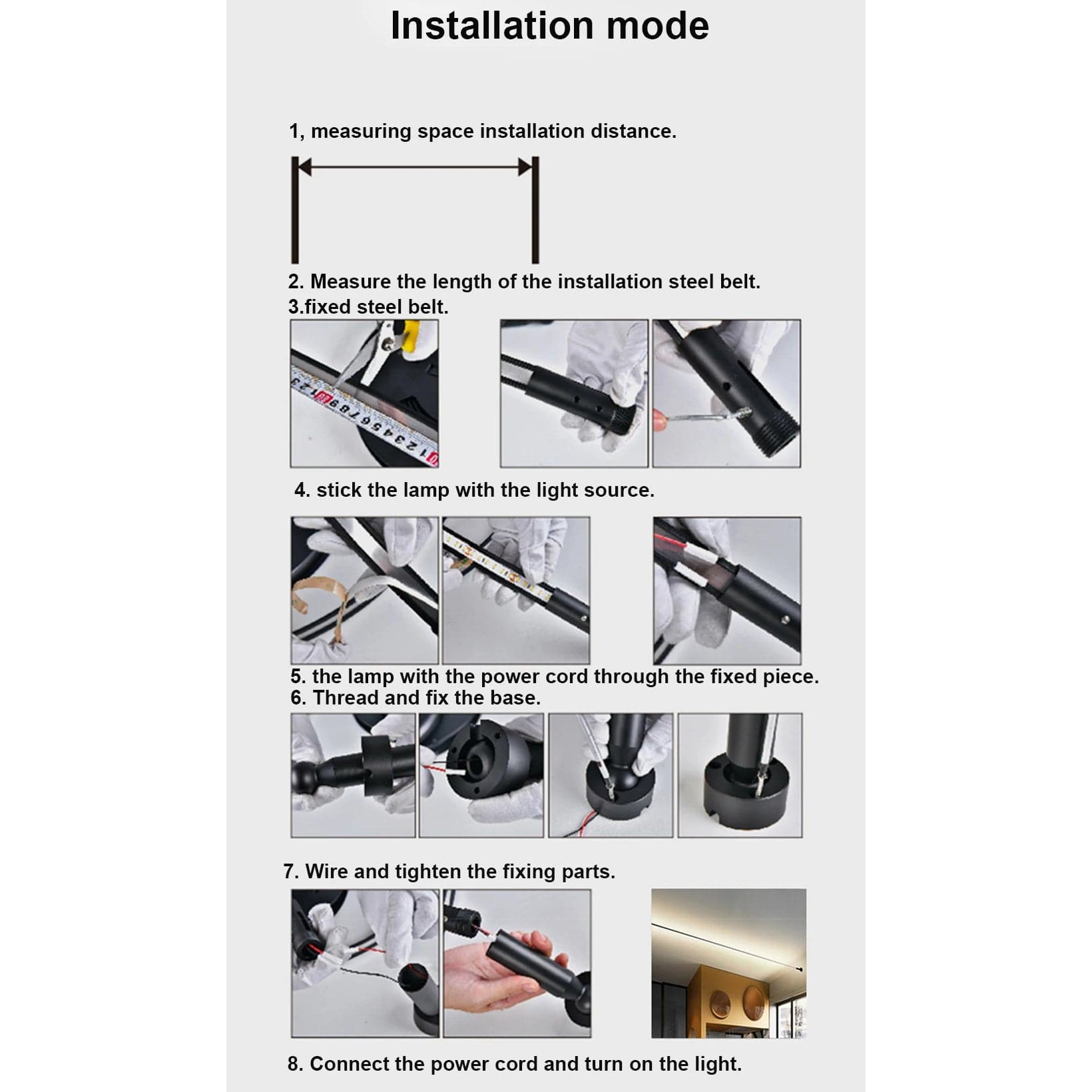 Installation mode

1, measuring space installation distance.

2. Measure the length of the installation steel belt.
3.fixed steel belt.

4. stick the lamp with the light source.

5. the lamp with the power cord through the fixed piece.
6. Thread and fix the base.

7. Wire and tighten the fixing parts.

8. Connect the power cord and turn on the light.