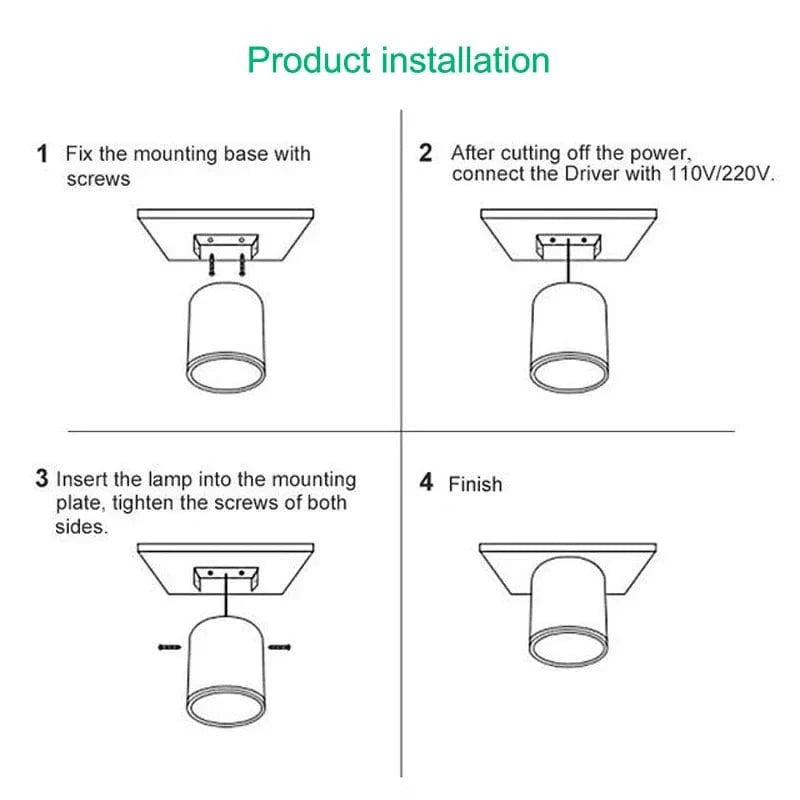 Product installation

1 Fix the mounting base with screws

2 After cutting off the power, connect the Driver with 110V/220V.

3 Insert the lamp into the mounting plate, tighten the screws of both sides.

4 Finish