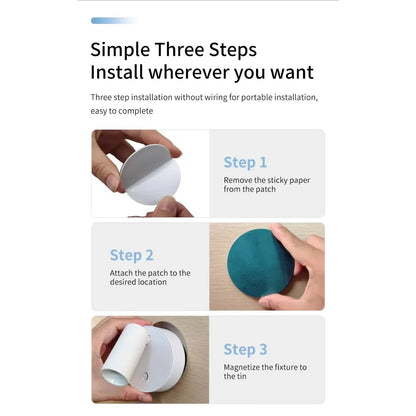 Simple Three Steps
Install wherever you want

Three step installation without wiring for portable installation, easy to complete

Step 1
Remove the sticky paper from the patch

Step 2
Attach the patch to the desired location

Step 3
Magnetize the fixture to the tin