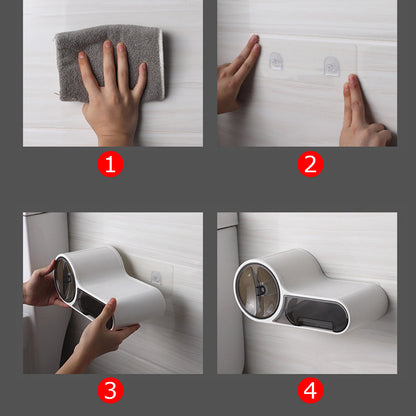 1

2

3

4